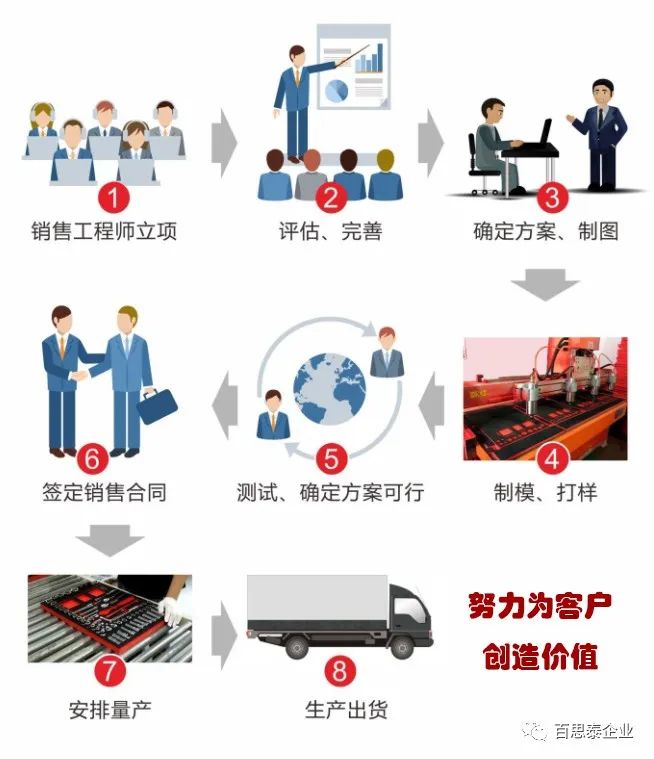 1
销售工程师立项

2
评估、完善

3
确定方案、制图

4
制模、打样

5
测试、确定方案可行

6
签定销售合同

7
安排量产

8
生产出货

努力为客户
创造价值

百思泰企业