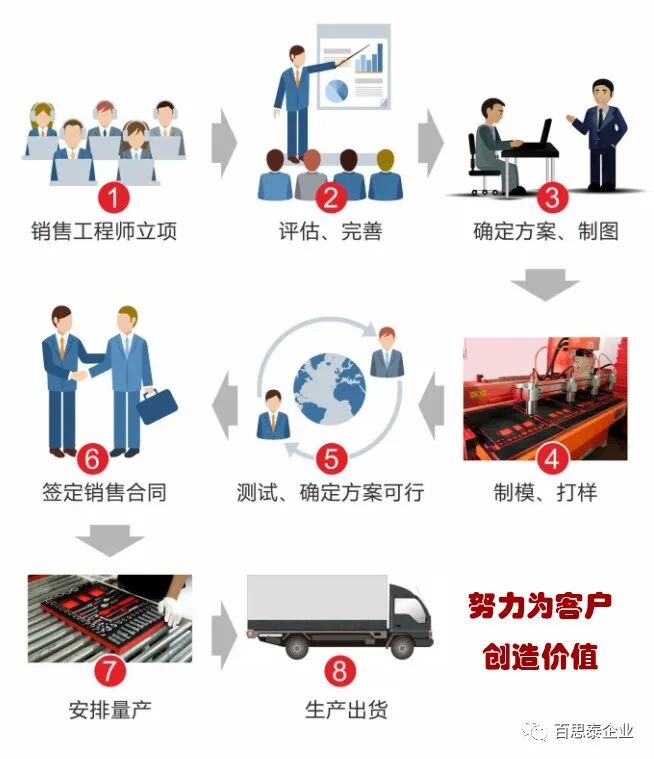 1
销售工程师立项

2
评估、完善

3
确定方案、制图

4
制模、打样

5
测试、确定方案可行

6
签定销售合同

7
安排量产

8
生产出货

努力为客户
创造价值

百思泰企业