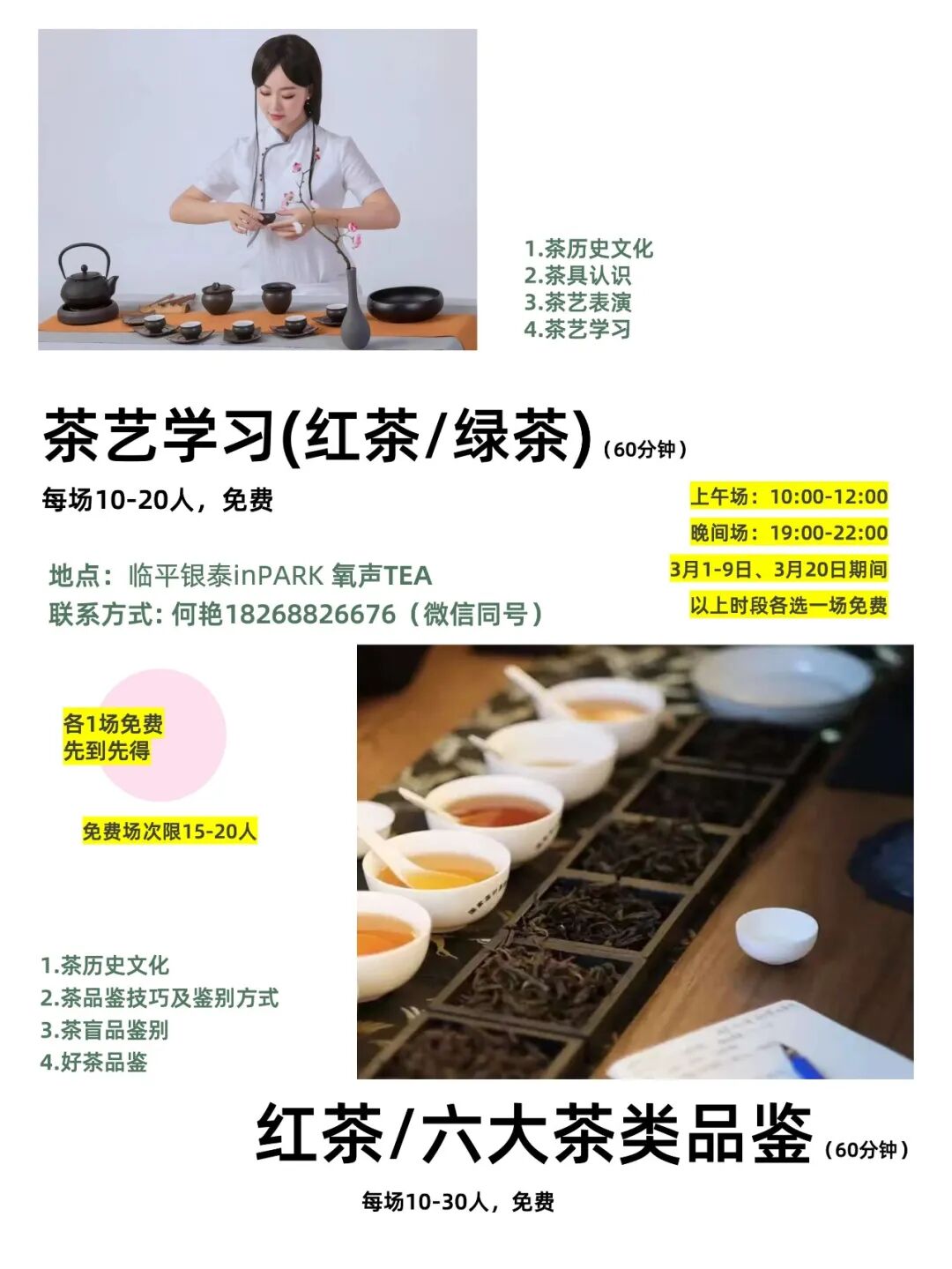 1.茶历史文化
2.茶具认识
3.茶艺表演
4.茶艺学习

茶艺学习(红茶/绿茶)（60分钟）

每场10-20人，免费

上午场：10:00-12:00
晚间场：19:00-22:00
3月1-9日、3月20日期间
以上时段各选一场免费

地点：临平银泰inPARK 氧声TEA
联系方式: 何艳18268826676（微信同号）

各1场免费
先到先得

免费场次限15-20人

1.茶历史文化
2.茶品鉴技巧及鉴别方式
3.茶盲品鉴别
4.好茶品鉴

红茶/六大茶类品鉴（60分钟）

每场10-30人，免费