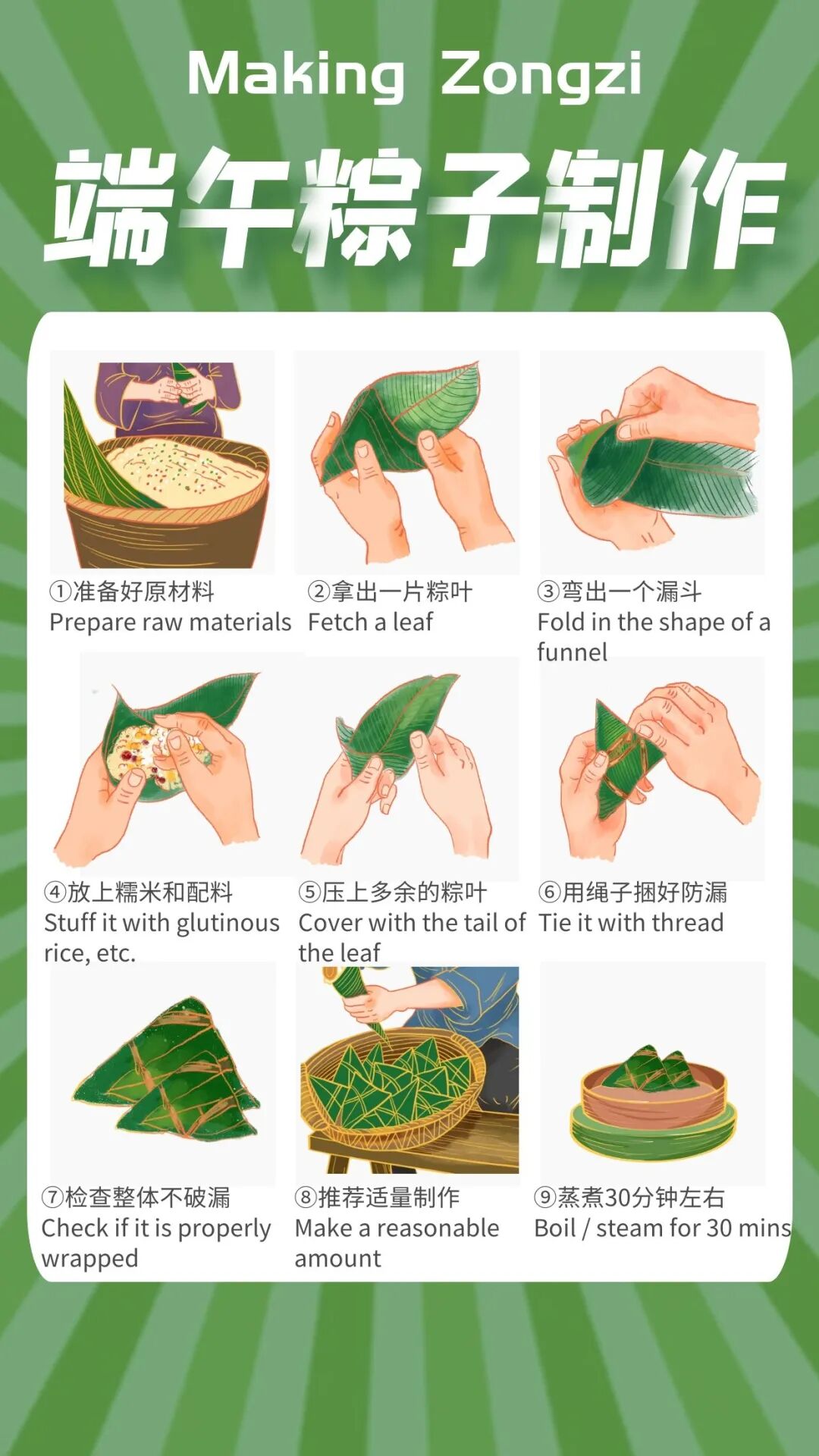 Making Zongzi

端午粽子制作

①准备好原材料
Prepare raw materials

②拿出一片粽叶
Fetch a leaf

③弯出一个漏斗
Fold in the shape of a funnel

④放上糯米和配料
Stuff it with glutinous rice, etc.

⑤压上多余的粽叶
Cover with the tail of the leaf

⑥用绳子捆好防漏
Tie it with thread

⑦检查整体不破漏
Check if it is properly wrapped

⑧推荐适量制作
Make a reasonable amount

⑨蒸煮30分钟左右
Boil / steam for 30 mins