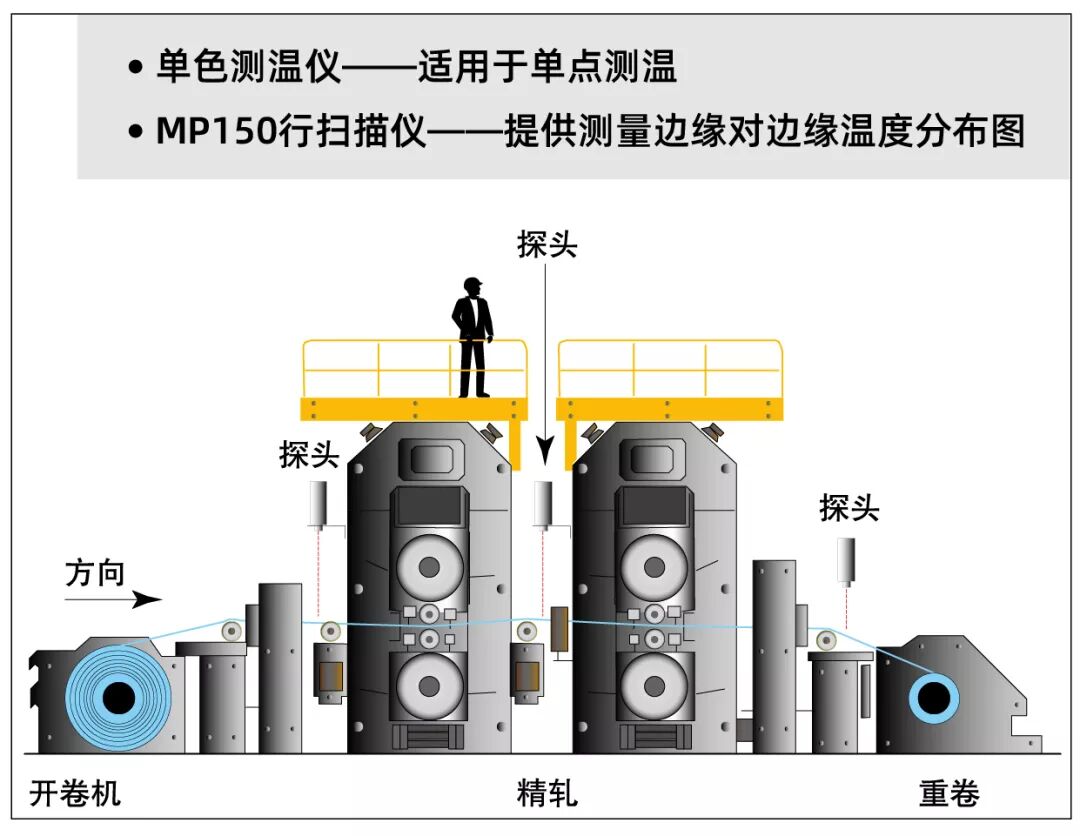 • 单色测温仪——适用于单点测温
• MP150行扫描仪——提供测量边缘对边缘温度分布图

探头

探头

探头

方向

开卷机

精轧

重卷