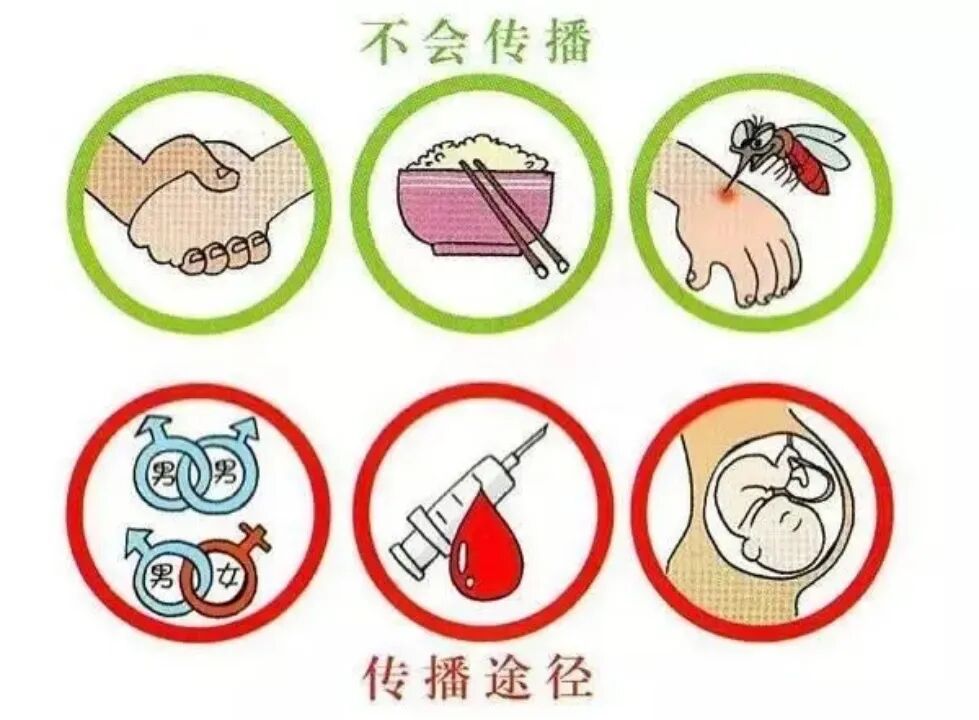 不会传播

男 男

男 女

传播途径