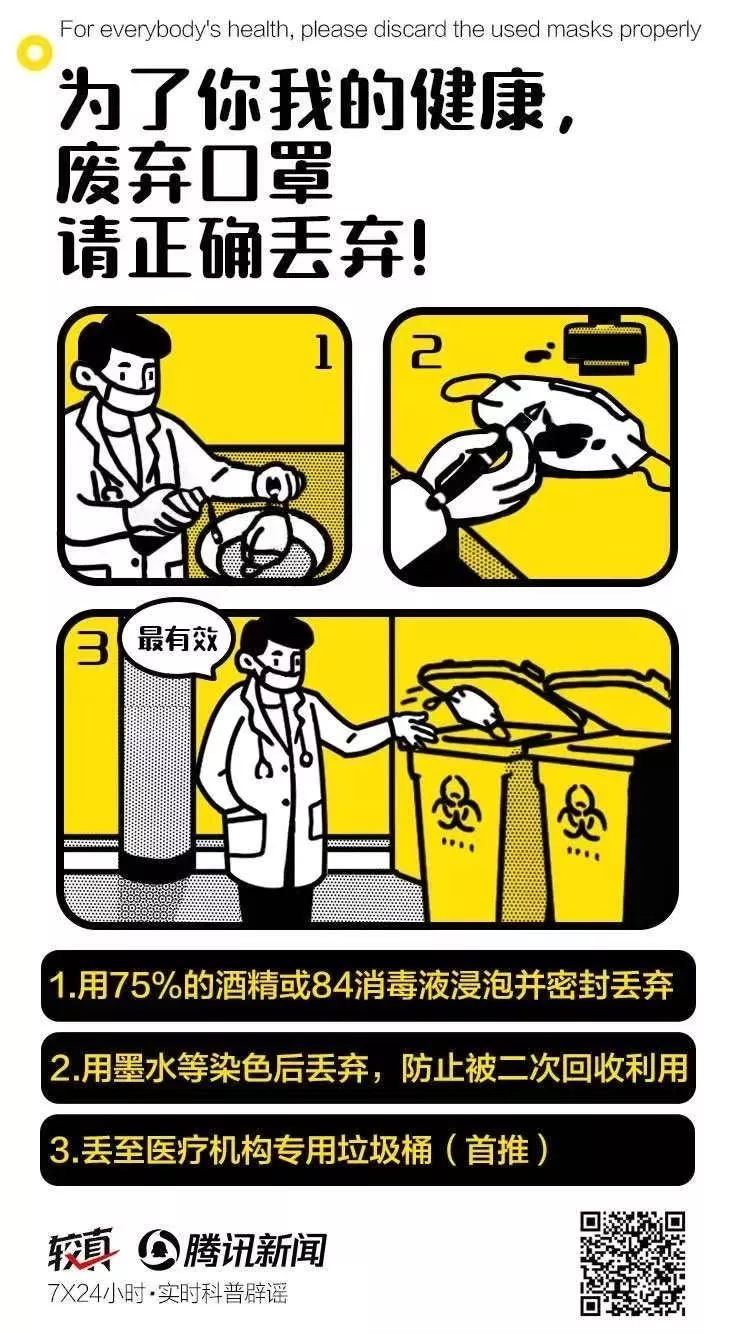 For everybody's health, please discard the used masks properly

为了你我的健康，
废弃口罩
请正确丢弃！

1

2

3

最有效

1.用75%的酒精或84消毒液浸泡并密封丢弃

2.用墨水等染色后丢弃，防止被二次回收利用

3.丢至医疗机构专用垃圾桶（首推）

较真 腾讯新闻
7X24小时·实时科普辟谣