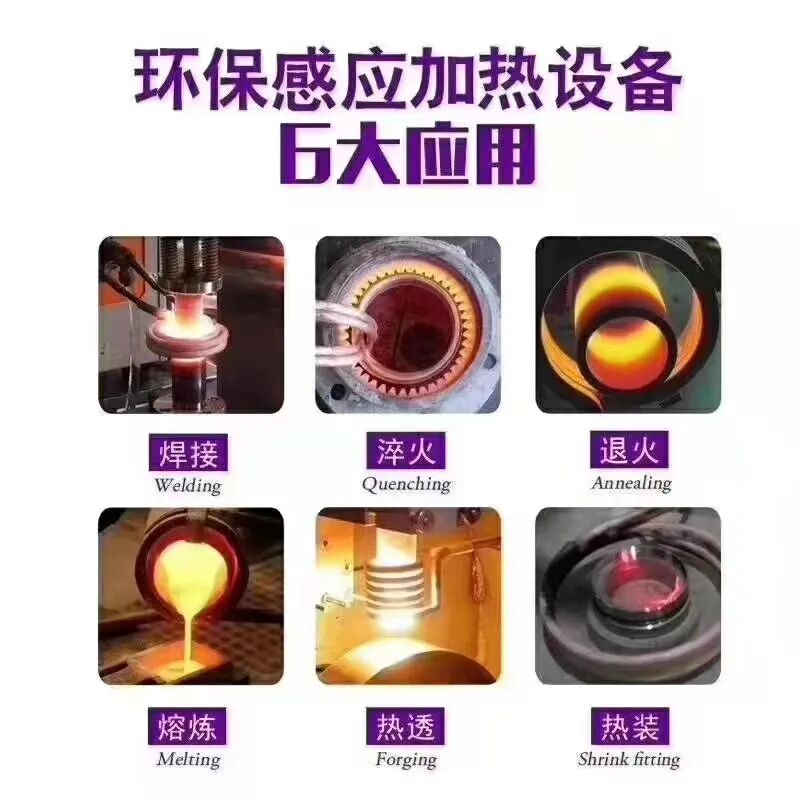 环保感应加热设备
6大应用

焊接
Welding

淬火
Quenching

退火
Annealing

熔炼
Melting

热透
Forging

热装
Shrink fitting