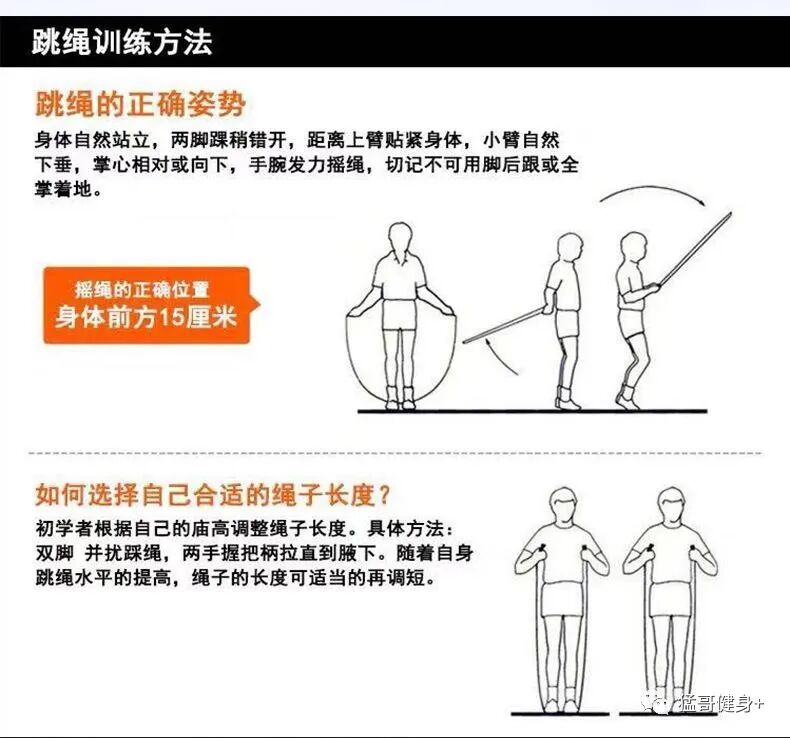 跳绳训练方法

跳绳的正确姿势

身体自然站立，两脚踝稍错开，距离上臂贴紧身体，小臂自然下垂，掌心相对或向下，手腕发力摇绳，切记不可用脚后跟或全掌着地。

摇绳的正确位置
身体前方15厘米

如何选择自己合适的绳子长度？

初学者根据自己的庙高调整绳子长度。具体方法：双脚 并扰踩绳，两手握把柄拉直到腋下。随着自身跳绳水平的提高，绳子的长度可适当的再调短。

猛哥健身+