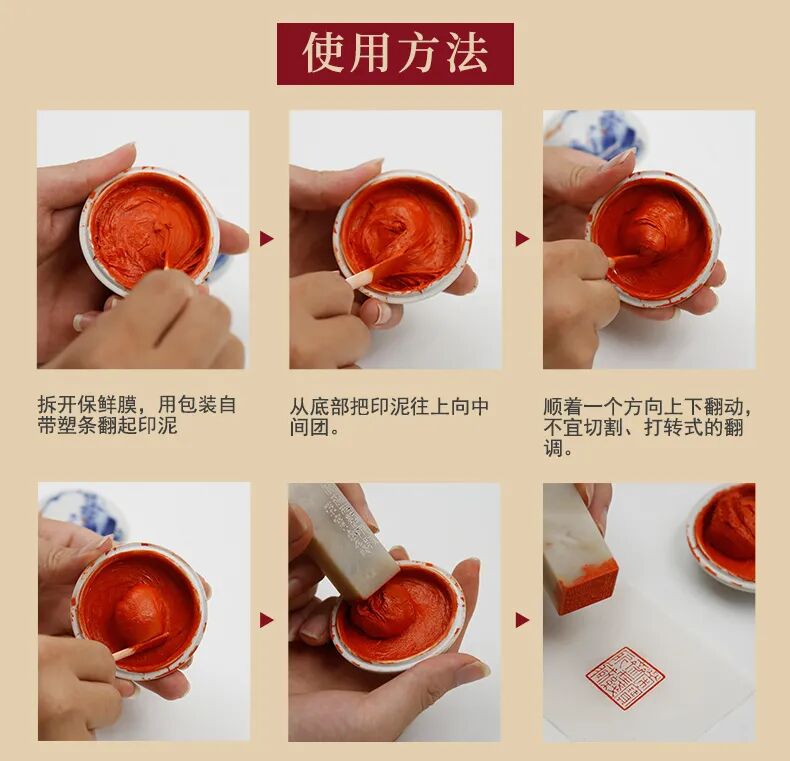 使用方法

拆开保鲜膜，用包装自带塑条翻起印泥

从底部把印泥往上向中间团。

顺着一个方向上下翻动，不宜切割、打转式的翻调。