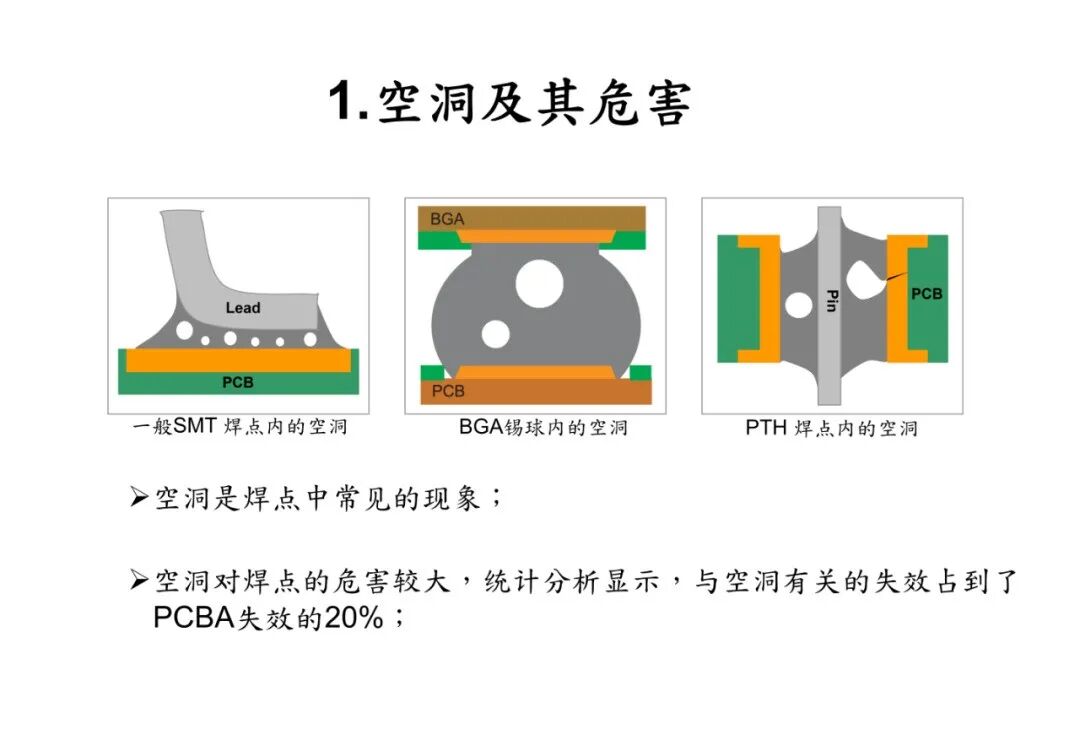 1.空洞及其危害

Lead

PCB

一般SMT 焊点内的空洞

BGA

PCB

BGA锡球内的空洞

Pin

PCB

PTH 焊点内的空洞

➢空洞是焊点中常见的现象；

➢空洞对焊点的危害较大，统计分析显示，与空洞有关的失效占到了PCBA失效的20%；