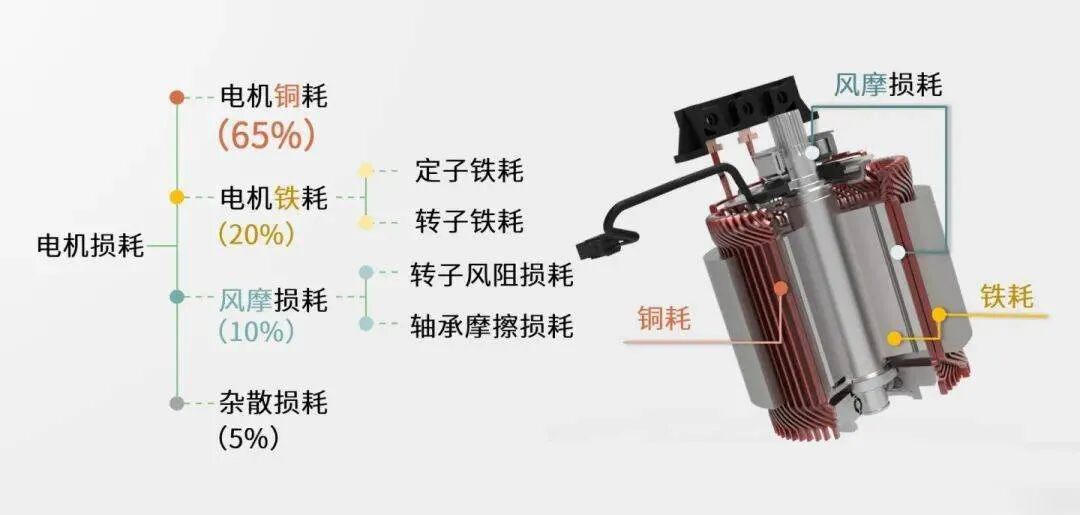 电机损耗

电机铜耗
(65%)

电机铁耗
(20%)

定子铁耗

转子铁耗

风摩损耗
(10%)

转子风阻损耗

轴承摩擦损耗

杂散损耗
(5%)

风摩损耗

铜耗

铁耗