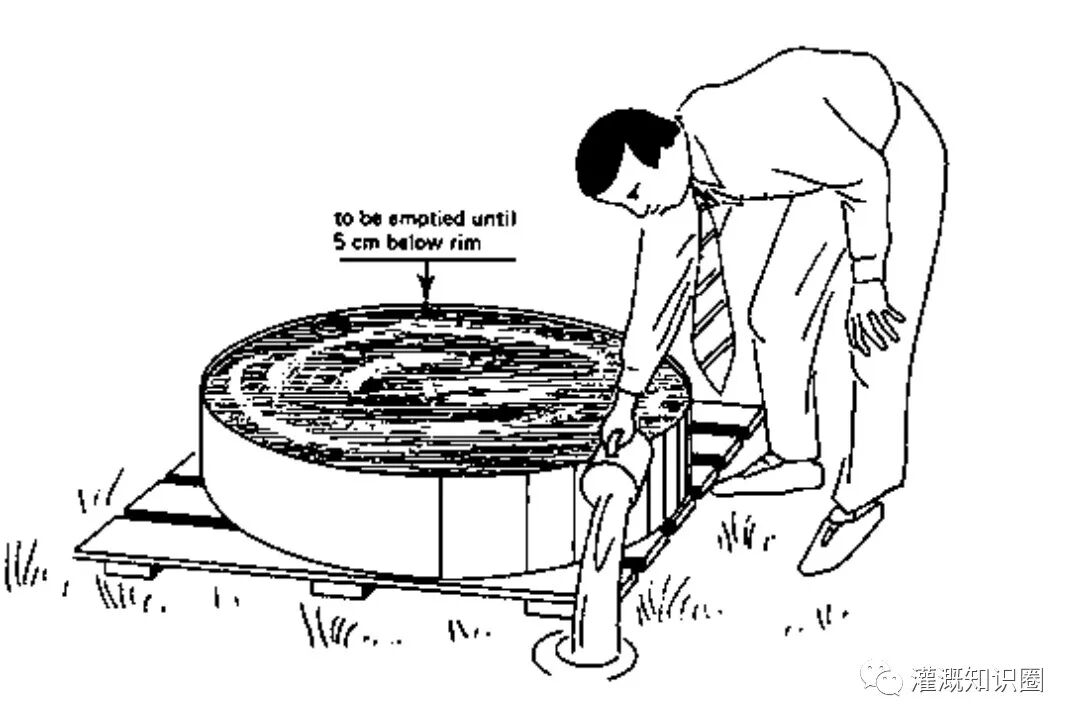 to be emptied until
5 cm below rim

灌溉知识圈