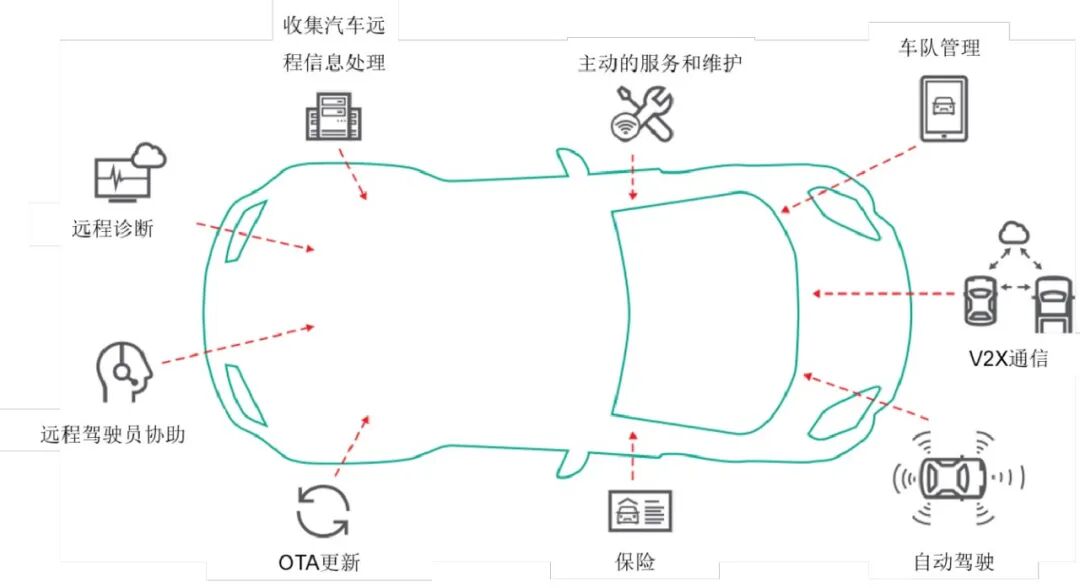 收集汽车远程信息处理

主动的服务和维护

车队管理

远程诊断

V2X通信

远程驾驶员协助

OTA更新

保险

自动驾驶