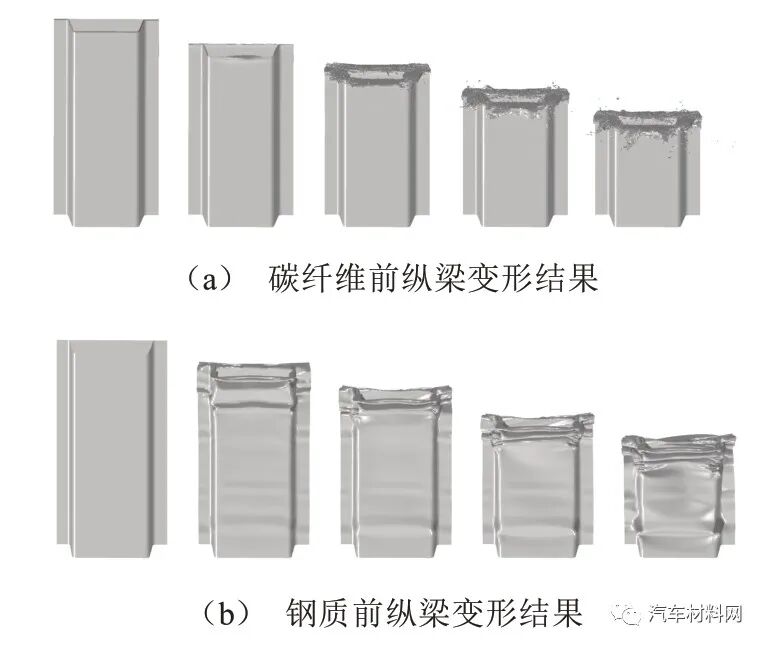 （a） 碳纤维前纵梁变形结果

（b） 钢质前纵梁变形结果

汽车材料网