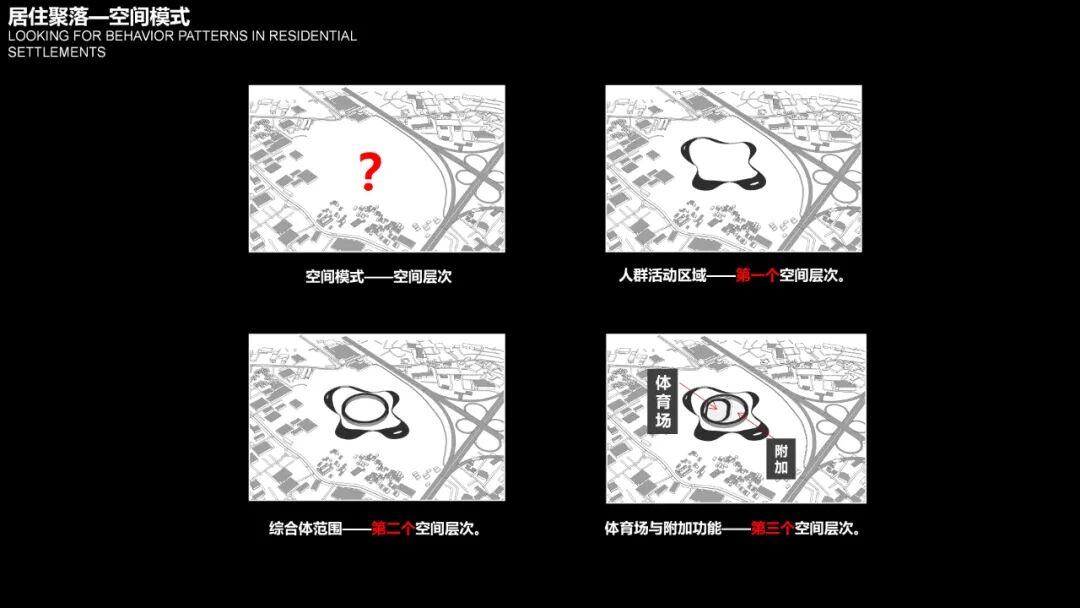 居住聚落—空间模式
LOOKING FOR BEHAVIOR PATTERNS IN RESIDENTIAL SETTLEMENTS

?

空间模式——空间层次

人群活动区域——第一个空间层次。

综合体范围——第二个空间层次。

体育场

附加

体育场与附加功能——第三个空间层次。