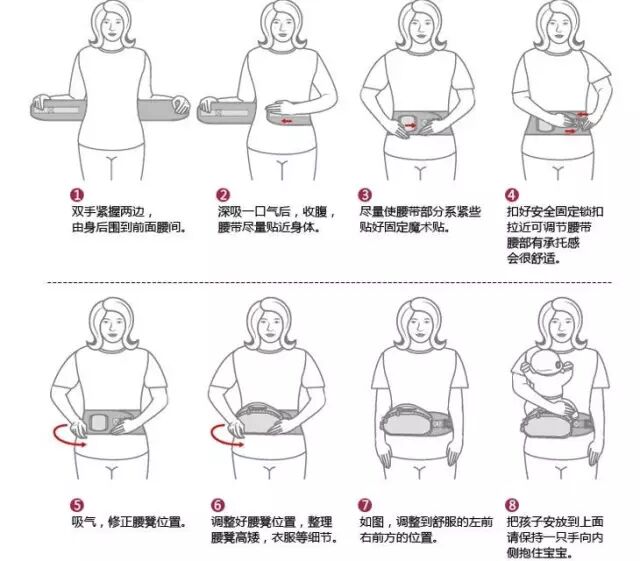 1
双手紧握两边，
由身后围到前面腰间。

2
深吸一口气后，收腹，
腰带尽量贴近身体。

3
尽量使腰带部分系紧些
贴好固定魔术贴。

4
扣好安全固定锁扣
拉近可调节腰带
腰部有承托感
会很舒适。

5
吸气，修正腰凳位置。

6
调整好腰凳位置，整理
腰凳高矮，衣服等细节。

7
如图，调整到舒服的左前
右前方的位置。

8
把孩子安放到上面
请保持一只手向内
侧抱住宝宝。