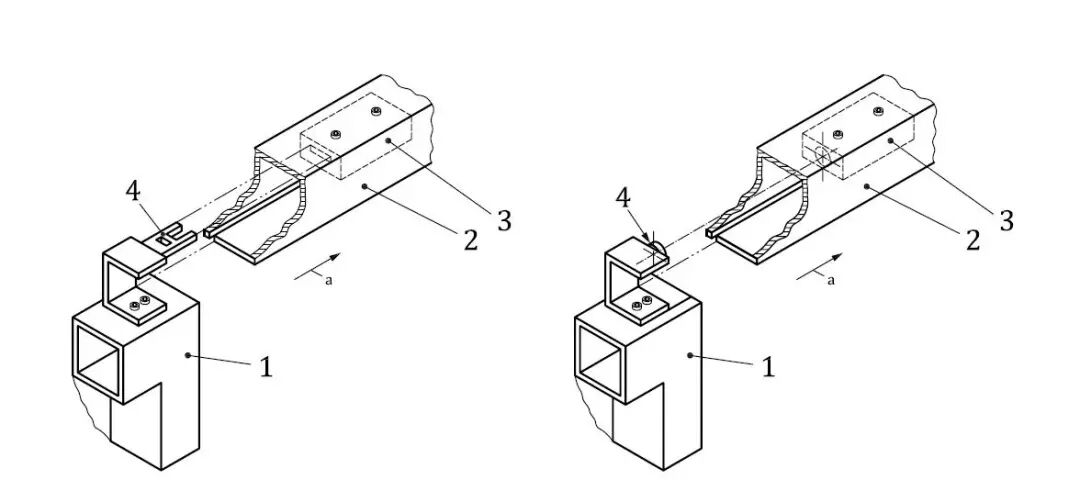 4
3
2
a
1

4
3
2
a
1