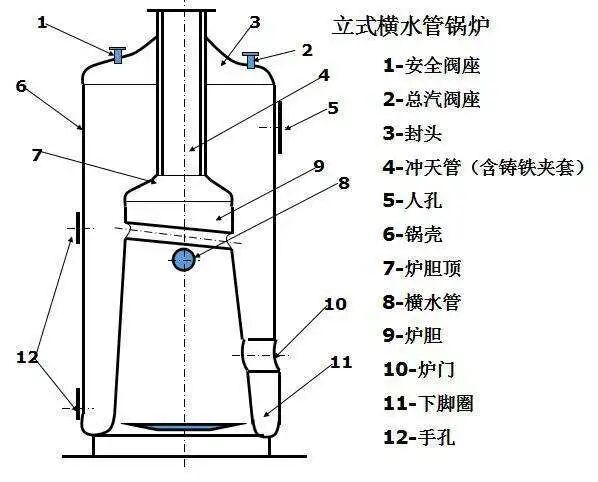 1
3
2
4
6
5
7
9
8
10
12
11

立式横水管锅炉

1-安全阀座
2-总汽阀座
3-封头
4-冲天管（含铸铁夹套）
5-人孔
6-锅壳
7-炉胆顶
8-横水管
9-炉胆
10-炉门
11-下脚圈
12-手孔