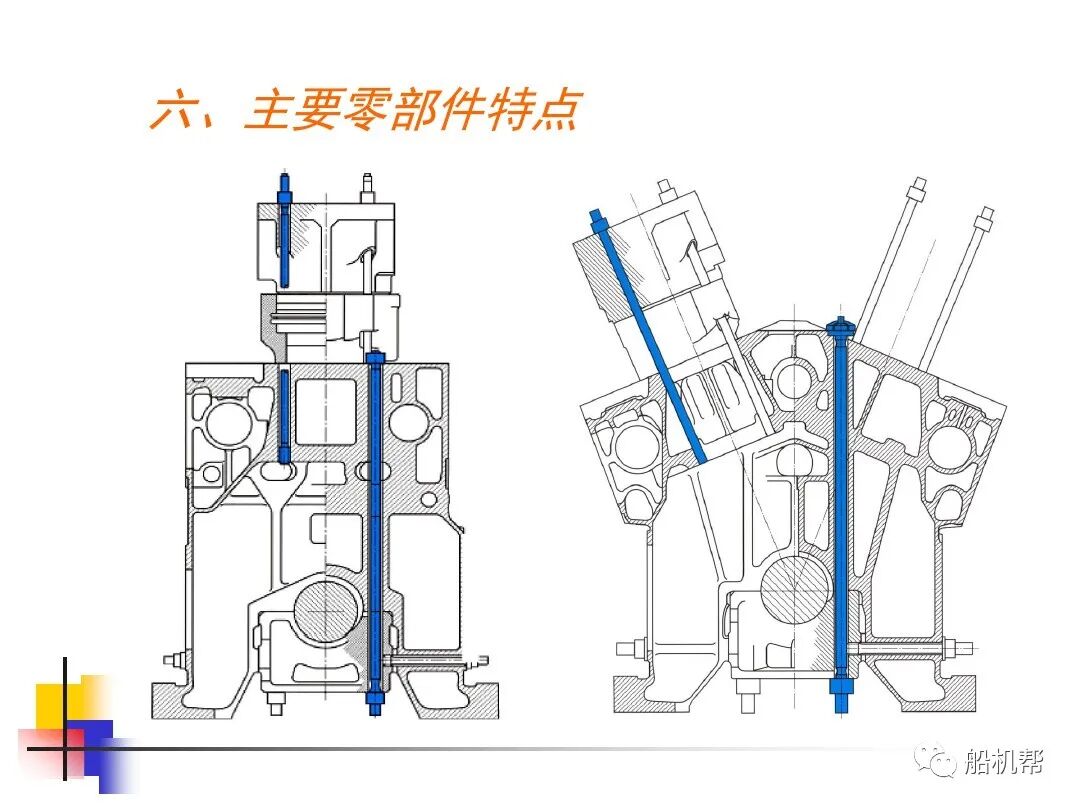 六、主要零部件特点

船机帮