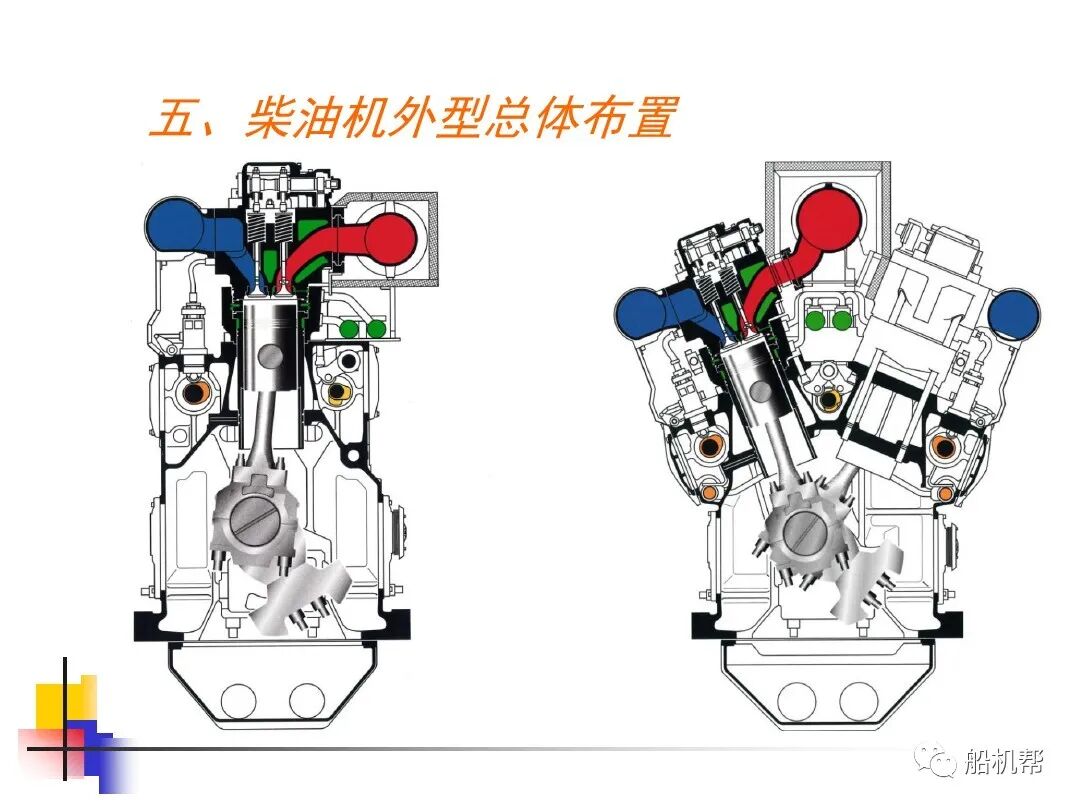 五、柴油机外型总体布置

船机帮