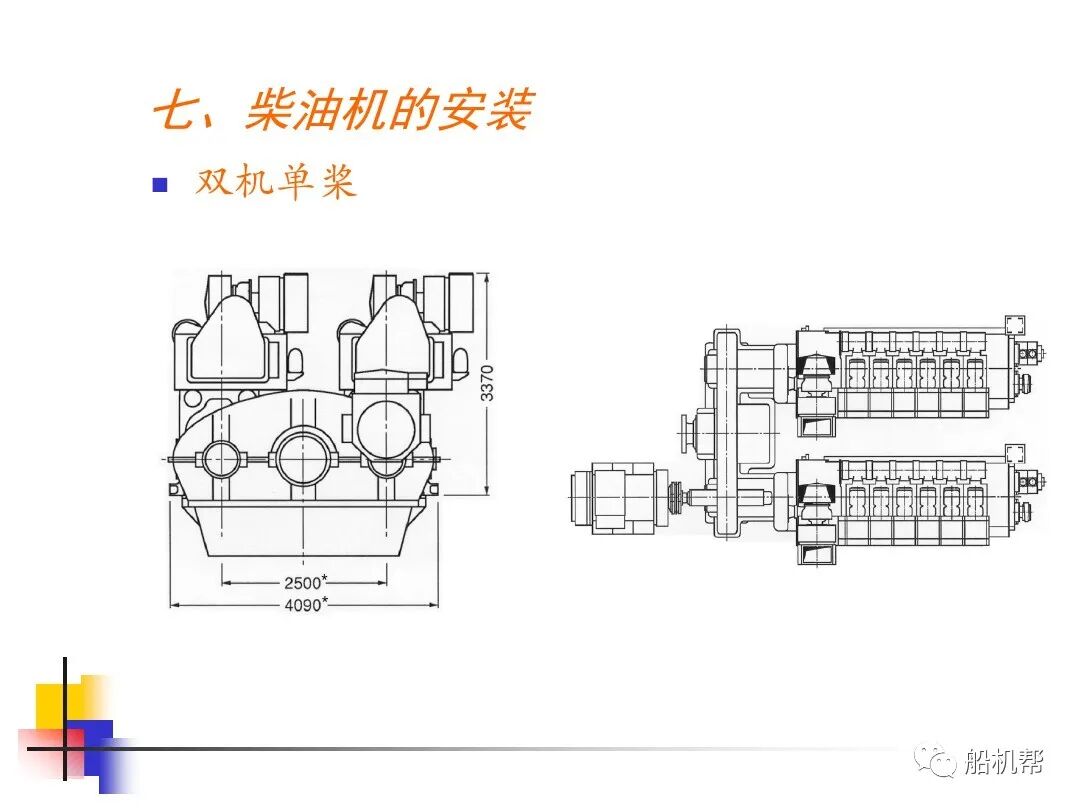 七、柴油机的安装

双机单桨

3370

2500*

4090*

船机帮