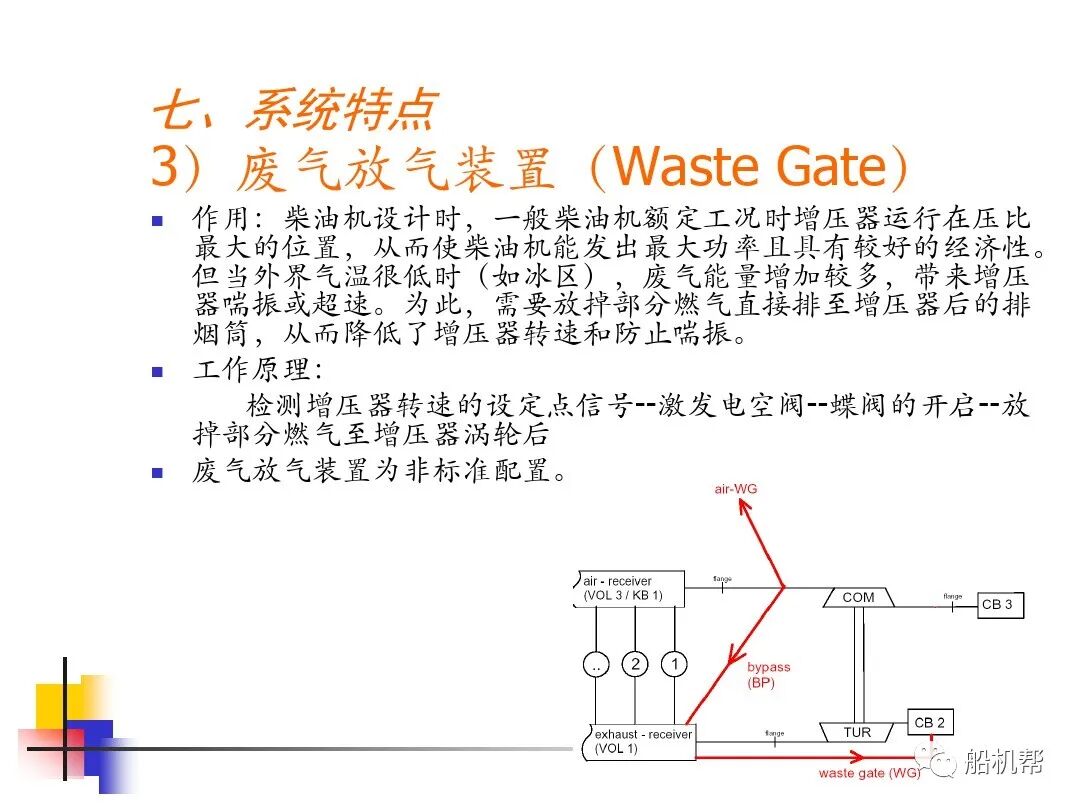 七、系统特点
3）废气放气装置（Waste Gate）

作用：柴油机设计时，一般柴油机额定工况时增压器运行在压比最大的位置，从而使柴油机能发出最大功率且具有较好的经济性。但当外界气温很低时（如冰区），废气能量增加较多，带来增压器喘振或超速。为此，需要放掉部分燃气直接排至增压器后的排烟筒，从而降低了增压器转速和防止喘振。

工作原理：
检测增压器转速的设定点信号--激发电空阀--蝶阀的开启--放掉部分燃气至增压器涡轮后

废气放气装置为非标准配置。

air-WG
air - receiver
(VOL 3 / KB 1)
flange
COM
flange
CB 3
..
2
1
bypass
(BP)
exhaust - receiver
(VOL 1)
flange
TUR
CB 2
waste gate (WG)
船机帮