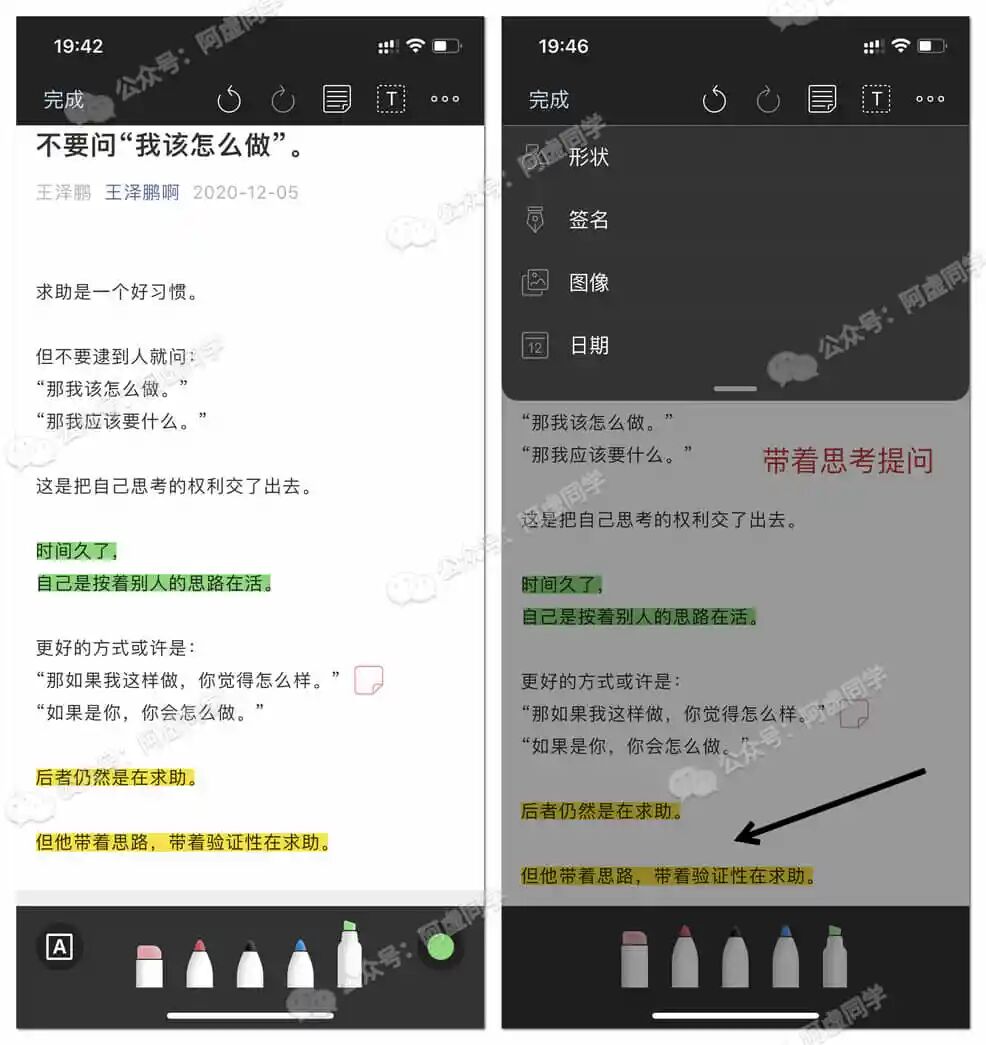 19:42

完成

T

不要问“我该怎么做”。

王泽鹏 王泽鹏啊 2020-12-05

求助是一个好习惯。

但不要逮到人就问：
“那我该怎么做。”
“那我应该要什么。”

这是把自己思考的权利交了出去。

时间久了，
自己是按着别人的思路在活。

更好的方式或许是：
“那如果我这样做，你觉得怎么样。”
“如果是你，你会怎么做。”

后者仍然是在求助。

但他带着思路，带着验证性在求助。

A

19:46

完成

T

形状

签名

图像

12 日期

“那我该怎么做。”
“那我应该要什么。”

带着思考提问

这是把自己思考的权利交了出去。

时间久了，
自己是按着别人的思路在活。

更好的方式或许是：
“那如果我这样做，你觉得怎么样。”
“如果是你，你会怎么做。”

后者仍然是在求助。

但他带着思路，带着验证性在求助。

公众号：阿虚同学