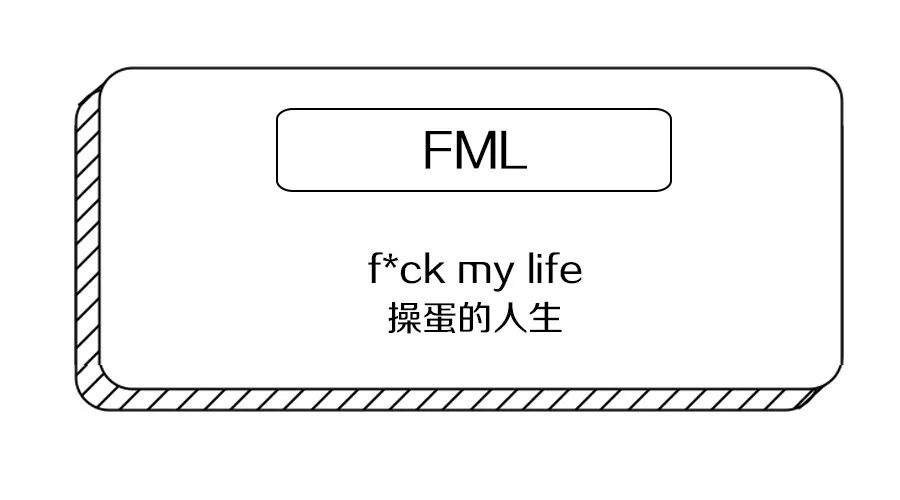 FML

f*ck my life
操蛋的人生