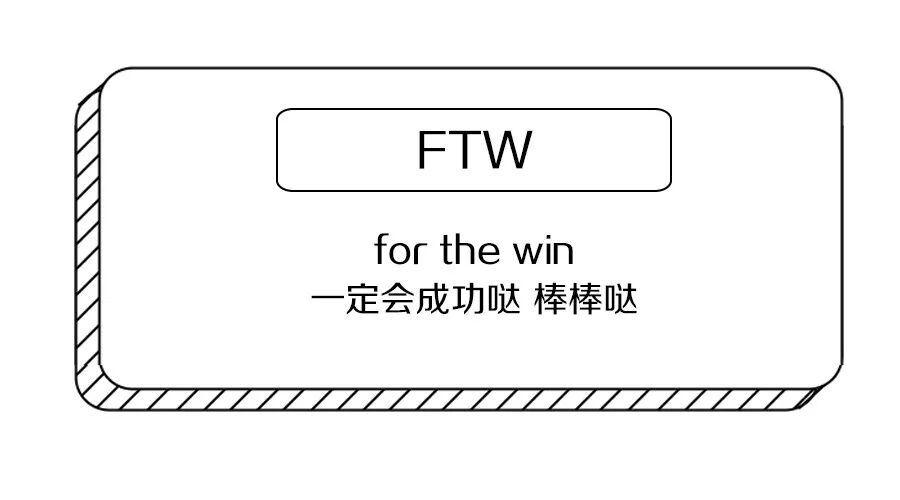 FTW

for the win
一定会成功哒 棒棒哒