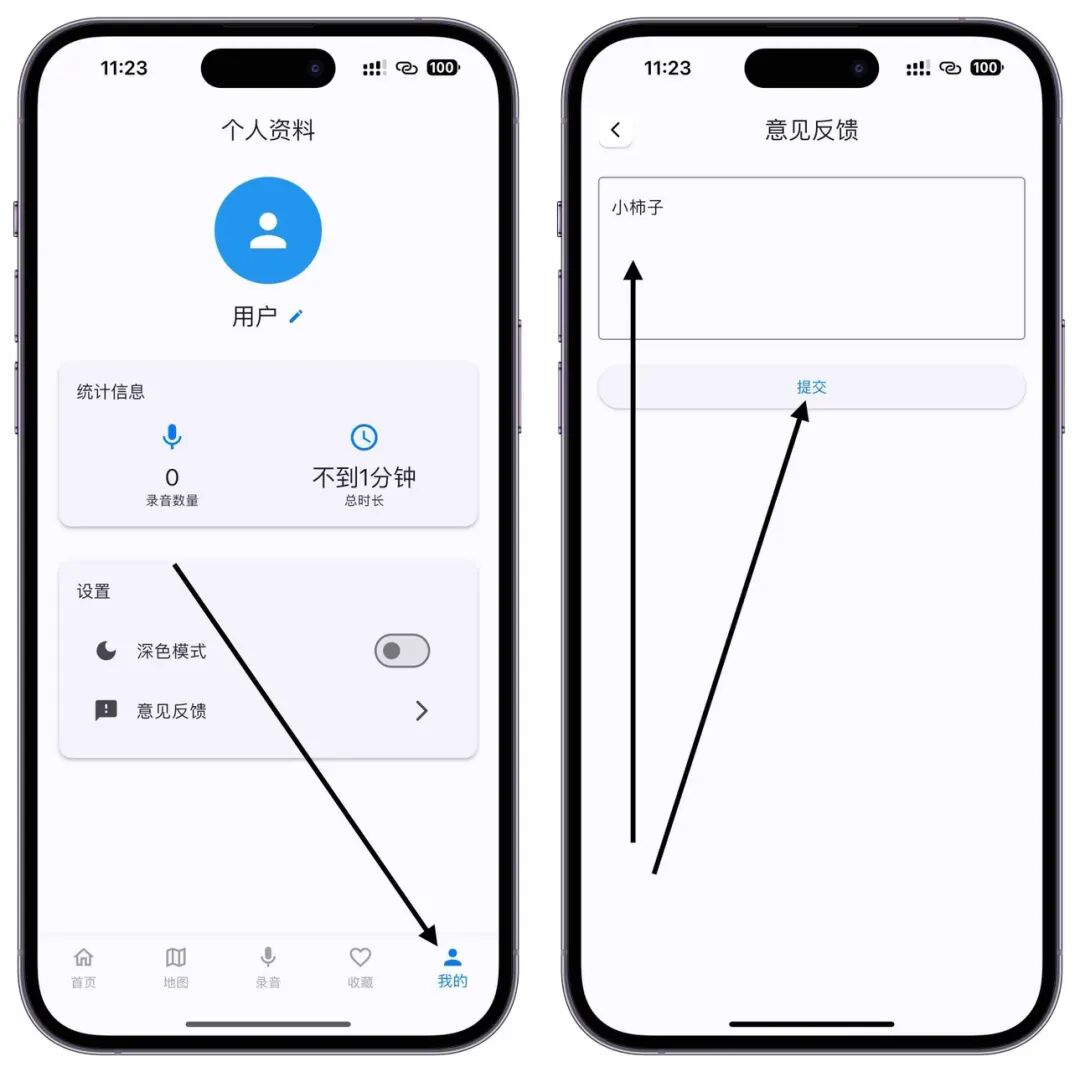 11:23

100

个人资料

用户

统计信息

0
录音数量

不到1分钟
总时长

设置

深色模式

意见反馈

首页 地图 录音 收藏 我的

11:23

100

意见反馈

小柿子

提交