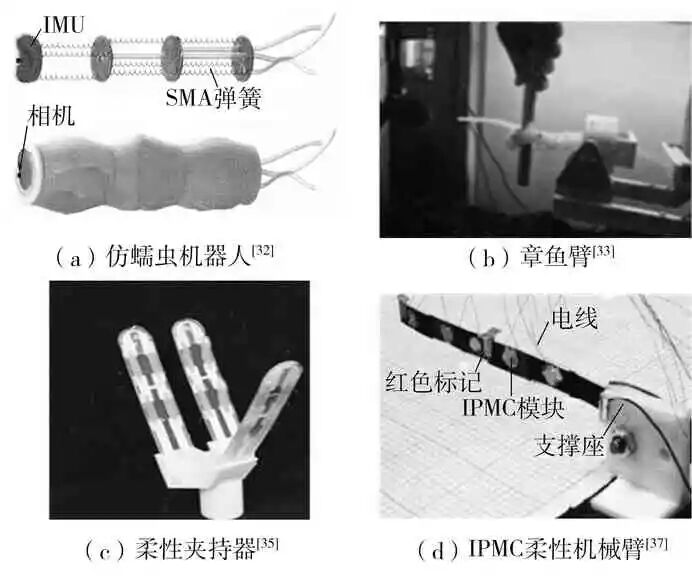 IMU
SMA弹簧
相机

（a）仿蠕虫机器人$^{[32]}$

（b）章鱼臂$^{[33]}$

（c）柔性夹持器$^{[35]}$

电线
红色标记
IPMC模块
支撑座

（d）IPMC柔性机械臂$^{[37]}$