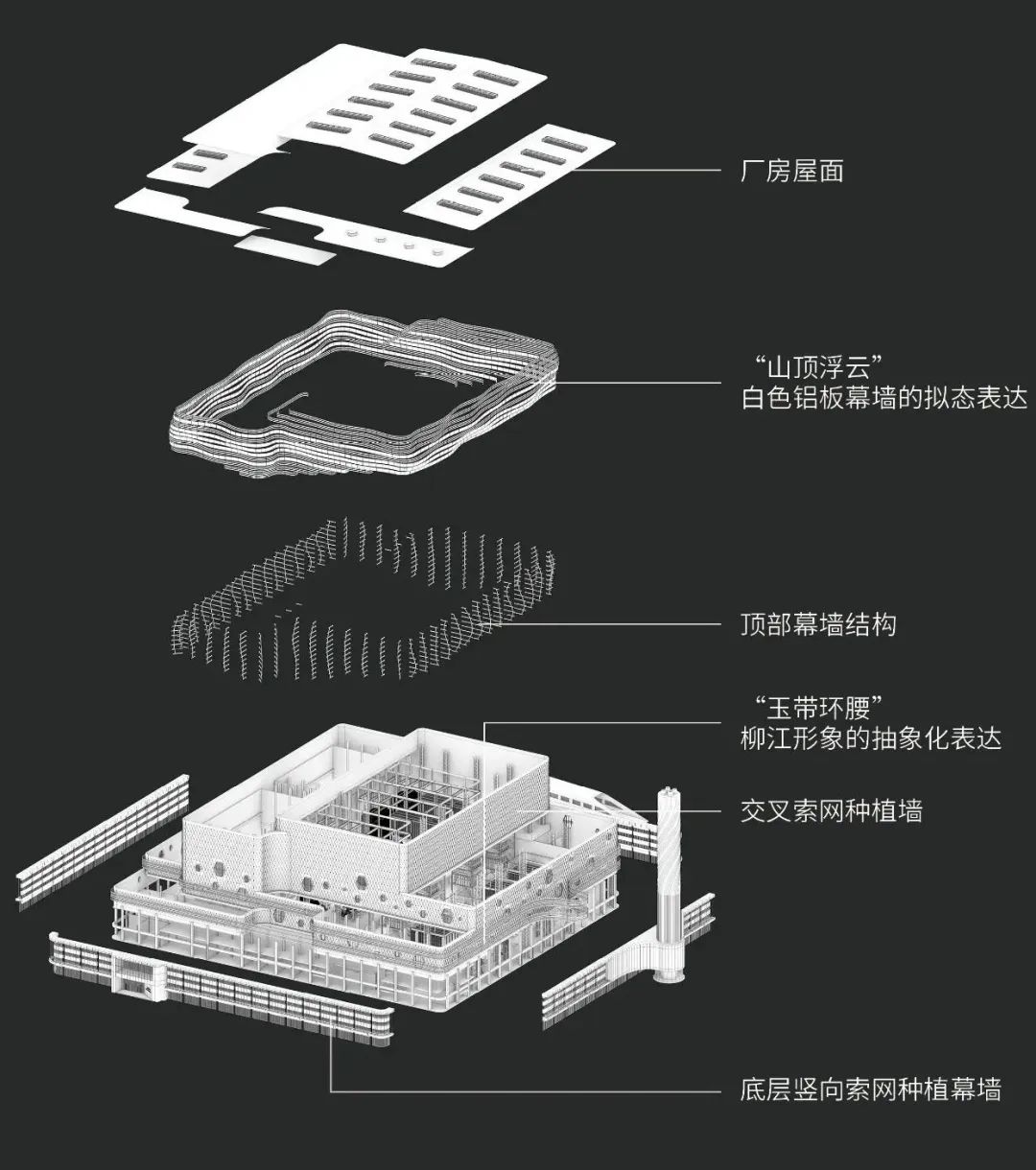 厂房屋面

“山顶浮云”
白色铝板幕墙的拟态表达

顶部幕墙结构

“玉带环腰”
柳江形象的抽象化表达

交叉索网种植墙

底层竖向索网种植幕墙