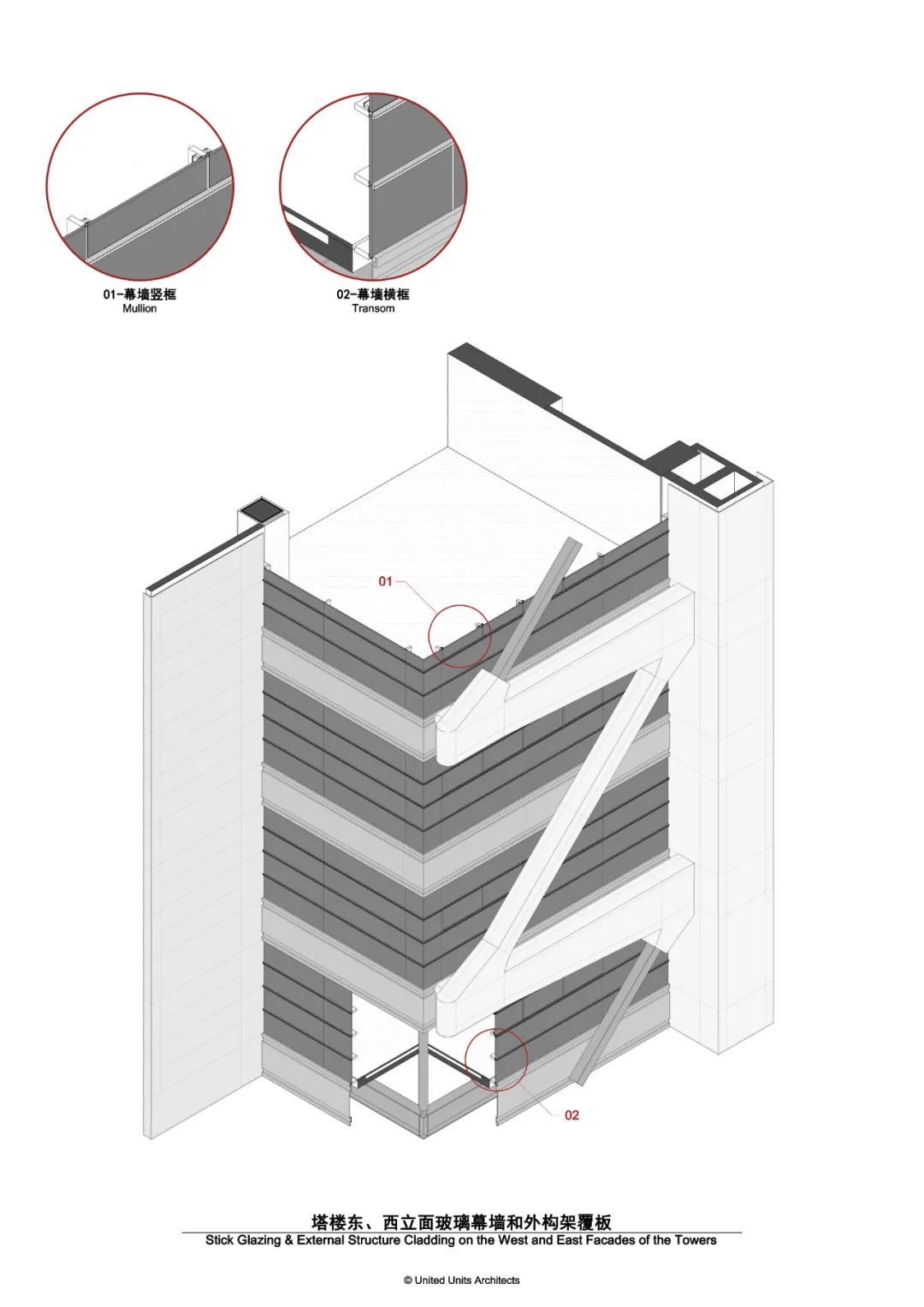 01-幕墙竖框
Mullion

02-幕墙横框
Transom

01

02

塔楼东、西立面玻璃幕墙和外构架覆板
Stick Glazing & External Structure Cladding on the West and East Facades of the Towers

© United Units Architects