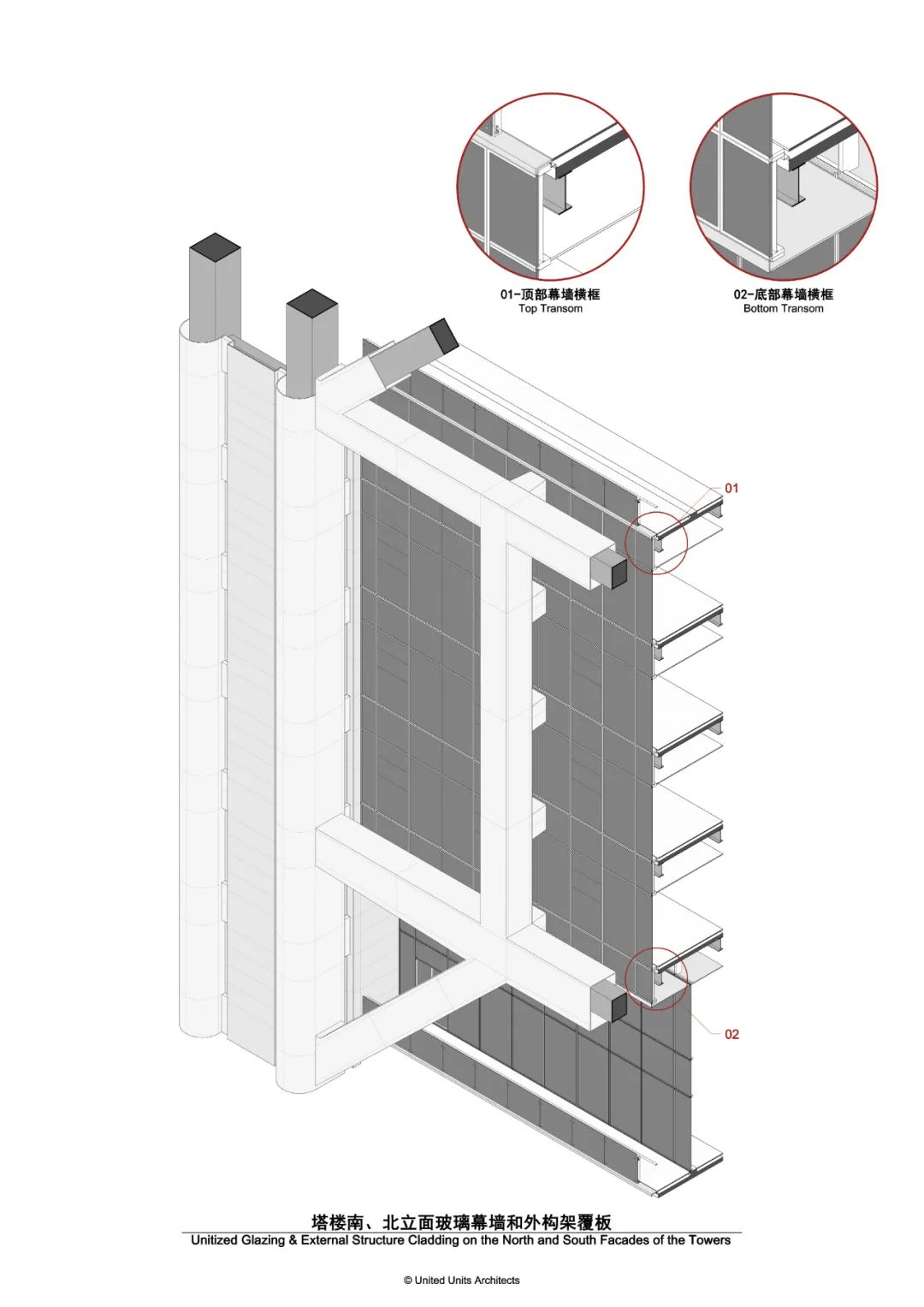 01-顶部幕墙横框
Top Transom

02-底部幕墙横框
Bottom Transom

01

02

塔楼南、北立面玻璃幕墙和外构架覆板
Unitized Glazing & External Structure Cladding on the North and South Facades of the Towers

© United Units Architects