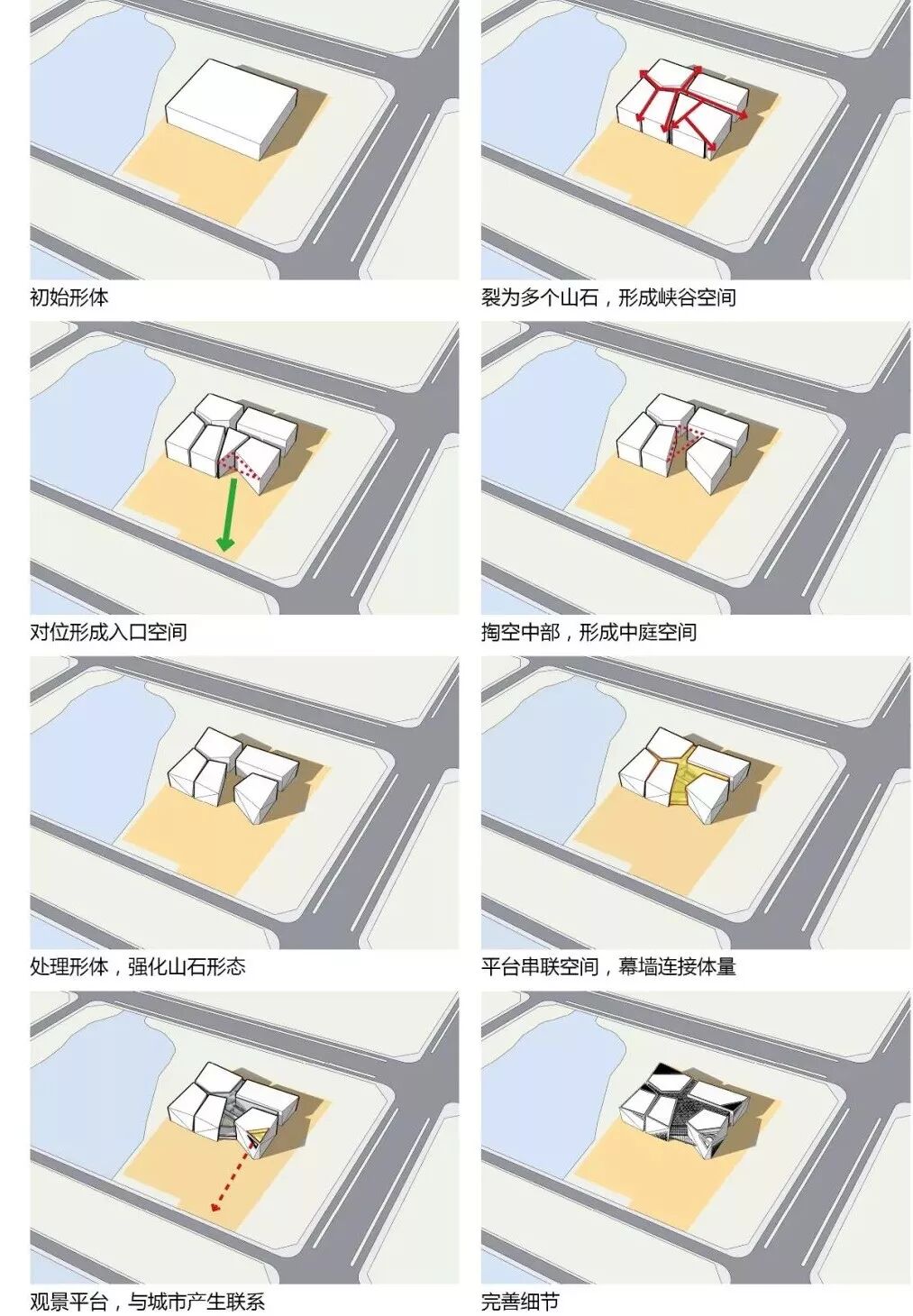 初始形体

裂为多个山石，形成峡谷空间

对位形成入口空间

掏空中部，形成中庭空间

处理形体，强化山石形态

平台串联空间，幕墙连接体量

观景平台，与城市产生联系

完善细节