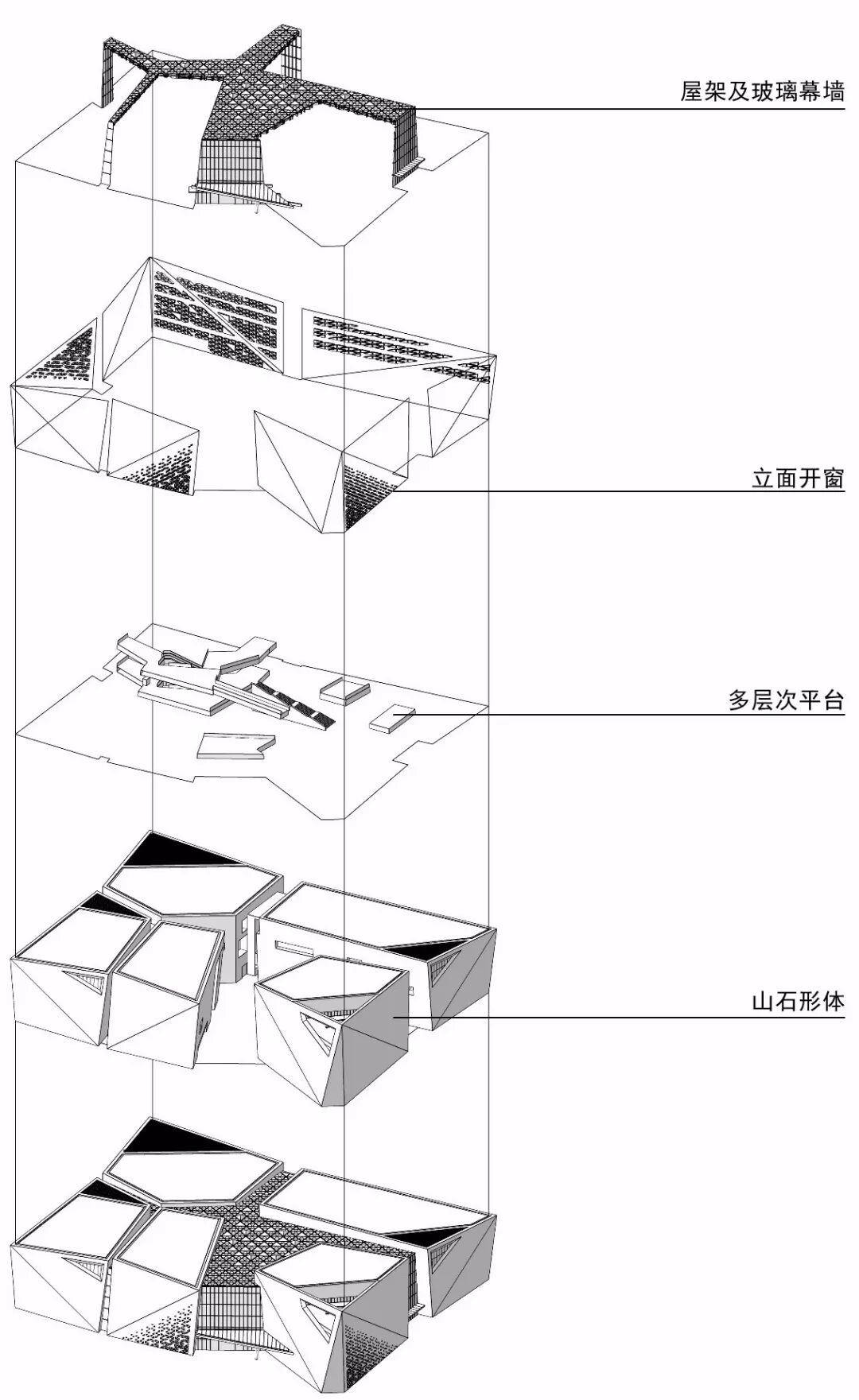 屋架及玻璃幕墙

立面开窗

多层次平台

山石形体