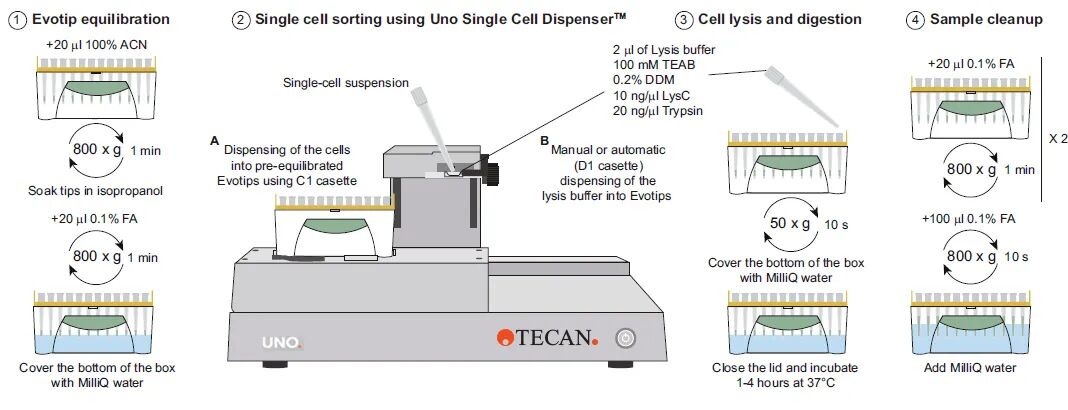 ① Evotip equilibration

+20 μl 100% ACN

800 x g 1 min

Soak tips in isopropanol

+20 μl 0.1% FA

800 x g 1 min

Cover the bottom of the box with MilliQ water

② Single cell sorting using Uno Single Cell Dispenser™

Single-cell suspension

A Dispensing of the cells into pre-equilibrated Evotips using C1 casette

B Manual or automatic (D1 casette) dispensing of the lysis buffer into Evotips

UNO

TECAN.

③ Cell lysis and digestion

2 μl of Lysis buffer
100 mM TEAB
0.2% DDM
10 ng/μl LysC
20 ng/μl Trypsin

50 x g 10 s

Cover the bottom of the box with MilliQ water

Close the lid and incubate 1-4 hours at 37°C

④ Sample cleanup

+20 μl 0.1% FA

800 x g 1 min

X 2

+100 μl 0.1% FA

800 x g 10 s

Add MilliQ water