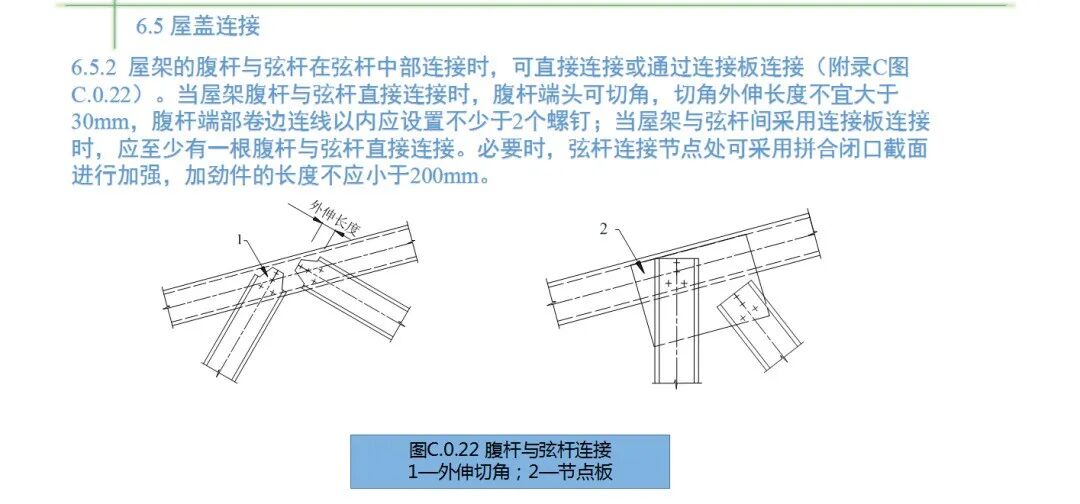 6.5 屋盖连接

6.5.2 屋架的腹杆与弦杆在弦杆中部连接时，可直接连接或通过连接板连接（附录C图C.0.22）。当屋架腹杆与弦杆直接连接时，腹杆端头可切角，切角外伸长度不宜大于30mm，腹杆端部卷边连线以内应设置不少于2个螺钉；当屋架与弦杆间采用连接板连接时，应至少有一根腹杆与弦杆直接连接。必要时，弦杆连接节点处可采用拼合闭口截面进行加强，加劲件的长度不应小于200mm。

外伸长度

1

2

图C.0.22 腹杆与弦杆连接
1—外伸切角；2—节点板