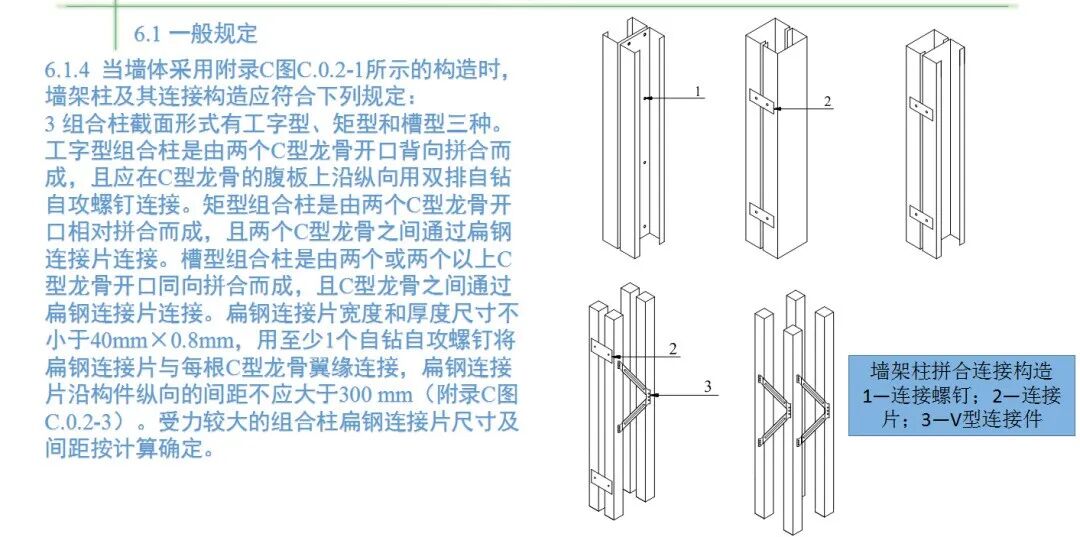 6.1 一般规定

6.1.4 当墙体采用附录C图C.0.2-1所示的构造时，墙架柱及其连接构造应符合下列规定：
3 组合柱截面形式有工字型、矩型和槽型三种。工字型组合柱是由两个C型龙骨开口背向拼合而成，且应在C型龙骨的腹板上沿纵向用双排自钻自攻螺钉连接。矩型组合柱是由两个C型龙骨开口相对拼合而成，且两个C型龙骨之间通过扁钢连接片连接。槽型组合柱是由两个或两个以上C型龙骨开口同向拼合而成，且C型龙骨之间通过扁钢连接片连接。扁钢连接片宽度和厚度尺寸不小于40mm×0.8mm，用至少1个自钻自攻螺钉将扁钢连接片与每根C型龙骨翼缘连接，扁钢连接片沿构件纵向的间距不应大于300 mm（附录C图C.0.2-3）。受力较大的组合柱扁钢连接片尺寸及间距按计算确定。

1

2

2

3

墙架柱拼合连接构造
1—连接螺钉；2—连接片；3—V型连接件