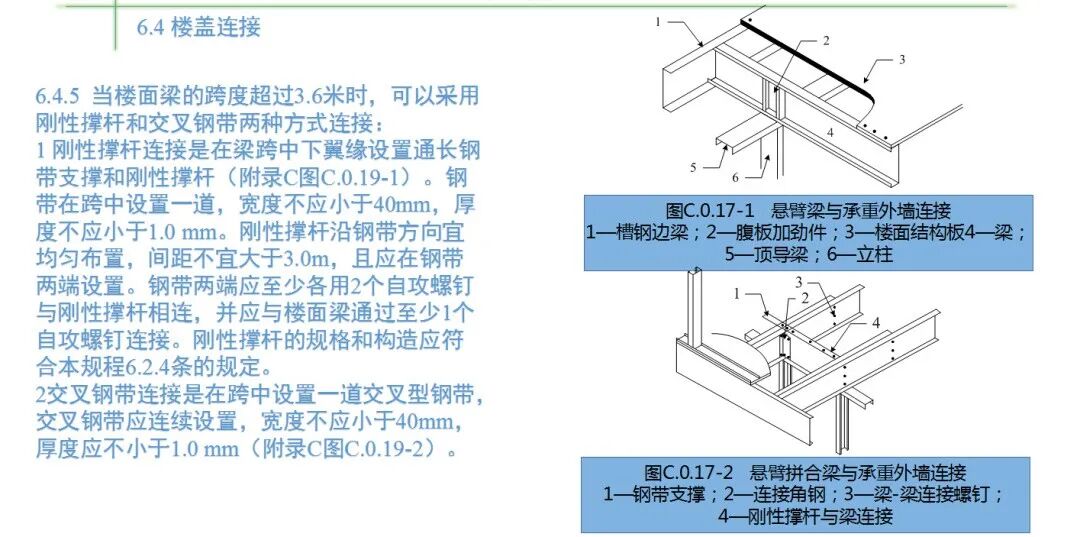 6.4 楼盖连接

6.4.5 当楼面梁的跨度超过3.6米时，可以采用刚性撑杆和交叉钢带两种方式连接：
1 刚性撑杆连接是在梁跨中下翼缘设置通长钢带支撑和刚性撑杆（附录C图C.0.19-1）。钢带在跨中设置一道，宽度不应小于40mm，厚度不应小于1.0 mm。刚性撑杆沿钢带方向宜均匀布置，间距不宜大于3.0m，且应在钢带两端设置。钢带两端应至少各用2个自攻螺钉与刚性撑杆相连，并应与楼面梁通过至少1个自攻螺钉连接。刚性撑杆的规格和构造应符合本规程6.2.4条的规定。
2交叉钢带连接是在跨中设置一道交叉型钢带，交叉钢带应连续设置，宽度不应小于40mm，厚度应不小于1.0 mm（附录C图C.0.19-2）。

1
2
3
4
5
6

图C.0.17-1 悬臂梁与承重外墙连接
1—槽钢边梁；2—腹板加劲件；3—楼面结构板4—梁；5—顶导梁；6—立柱

1
2
3
4

图C.0.17-2 悬臂拼合梁与承重外墙连接
1—钢带支撑；2—连接角钢；3—梁-梁连接螺钉；4—刚性撑杆与梁连接