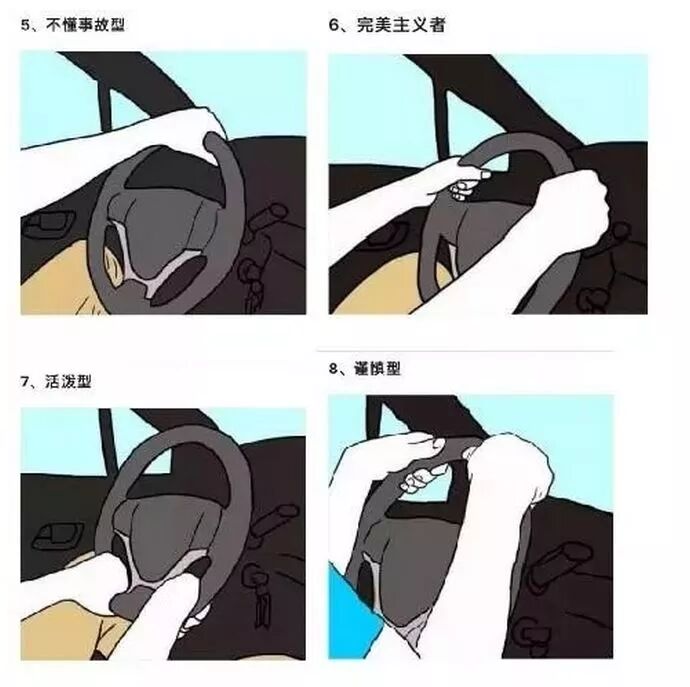 5、不懂事故型

6、完美主义者

7、活泼型

8、谨慎型