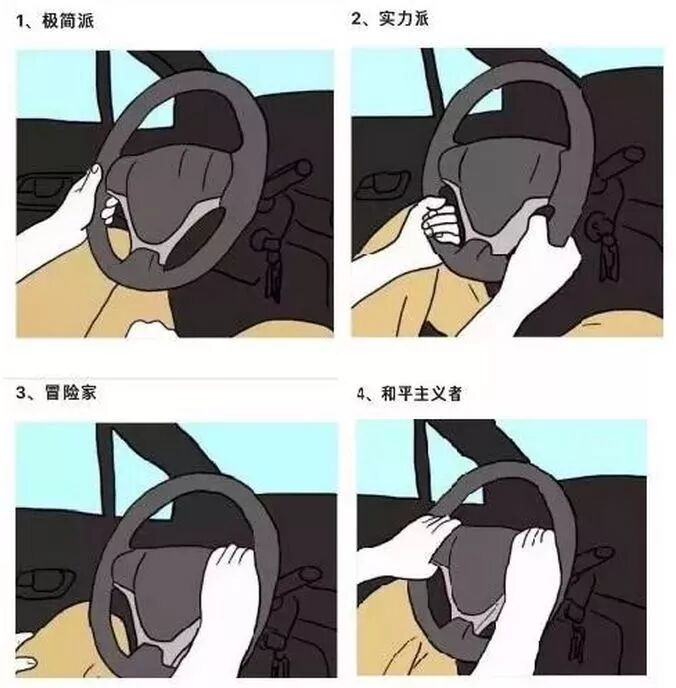 1、极简派

2、实力派

3、冒险家

4、和平主义者