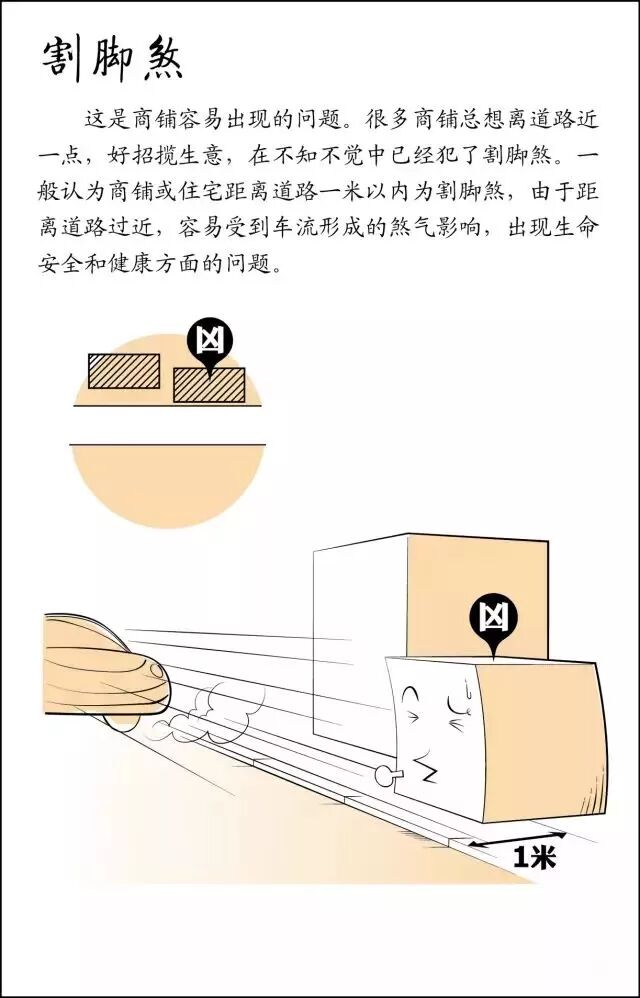 割脚煞

这是商铺容易出现的问题。很多商铺总想离道路近一点，好招揽生意，在不知不觉中已经犯了割脚煞。一般认为商铺或住宅距离道路一米以内为割脚煞，由于距离道路过近，容易受到车流形成的煞气影响，出现生命安全和健康方面的问题。

凶

凶

1米