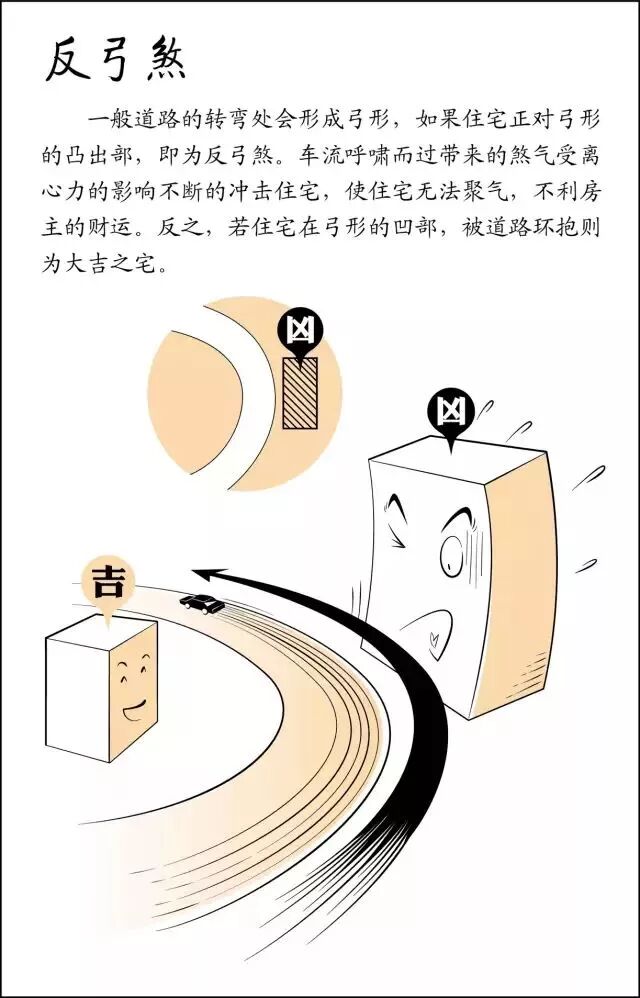 反弓煞

一般道路的转弯处会形成弓形，如果住宅正对弓形的凸出部，即为反弓煞。车流呼啸而过带来的煞气受离心力的影响不断的冲击住宅，使住宅无法聚气，不利房主的财运。反之，若住宅在弓形的凹部，被道路环抱则为大吉之宅。

凶

凶

吉