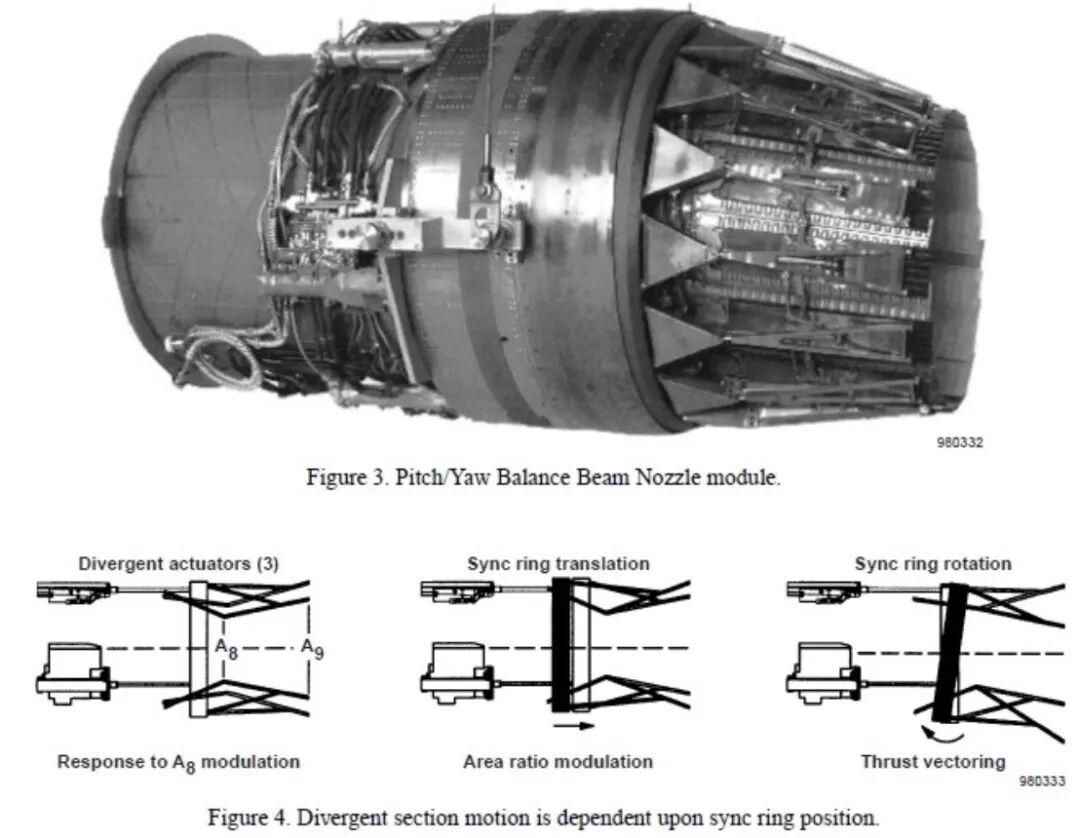 980332

Figure 3. Pitch/Yaw Balance Beam Nozzle module.

Divergent actuators (3)

$A_8$

$A_9$

Response to $A_8$ modulation

Sync ring translation

Area ratio modulation

Sync ring rotation

Thrust vectoring

980333

Figure 4. Divergent section motion is dependent upon sync ring position.