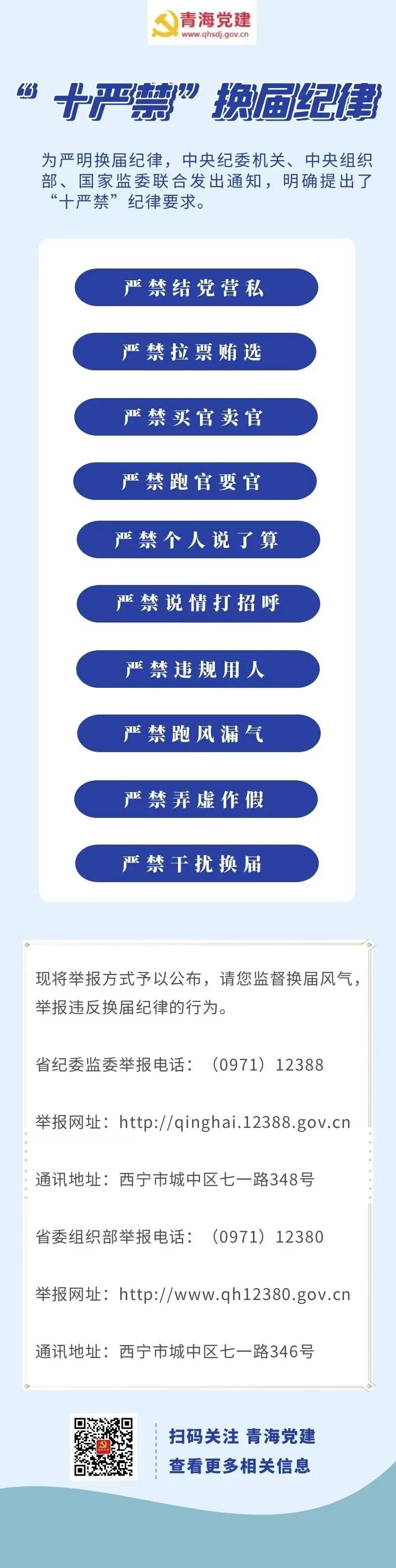 青海党建
www.qhsdj.gov.cn

“十严禁”换届纪律

为严明换届纪律，中央纪委机关、中央组织部、国家监委联合发出通知，明确提出了“十严禁”纪律要求。

严禁结党营私

严禁拉票贿选

严禁买官卖官

严禁跑官要官

严禁个人说了算

严禁说情打招呼

严禁违规用人

严禁跑风漏气

严禁弄虚作假

严禁干扰换届

现将举报方式予以公布，请您监督换届风气，举报违反换届纪律的行为。

省纪委监委举报电话：（0971）12388

举报网址：http://qinghai.12388.gov.cn

通讯地址：西宁市城中区七一路348号

省委组织部举报电话：（0971）12380

举报网址：http://www.qh12380.gov.cn

通讯地址：西宁市城中区七一路346号

扫码关注 青海党建
查看更多相关信息