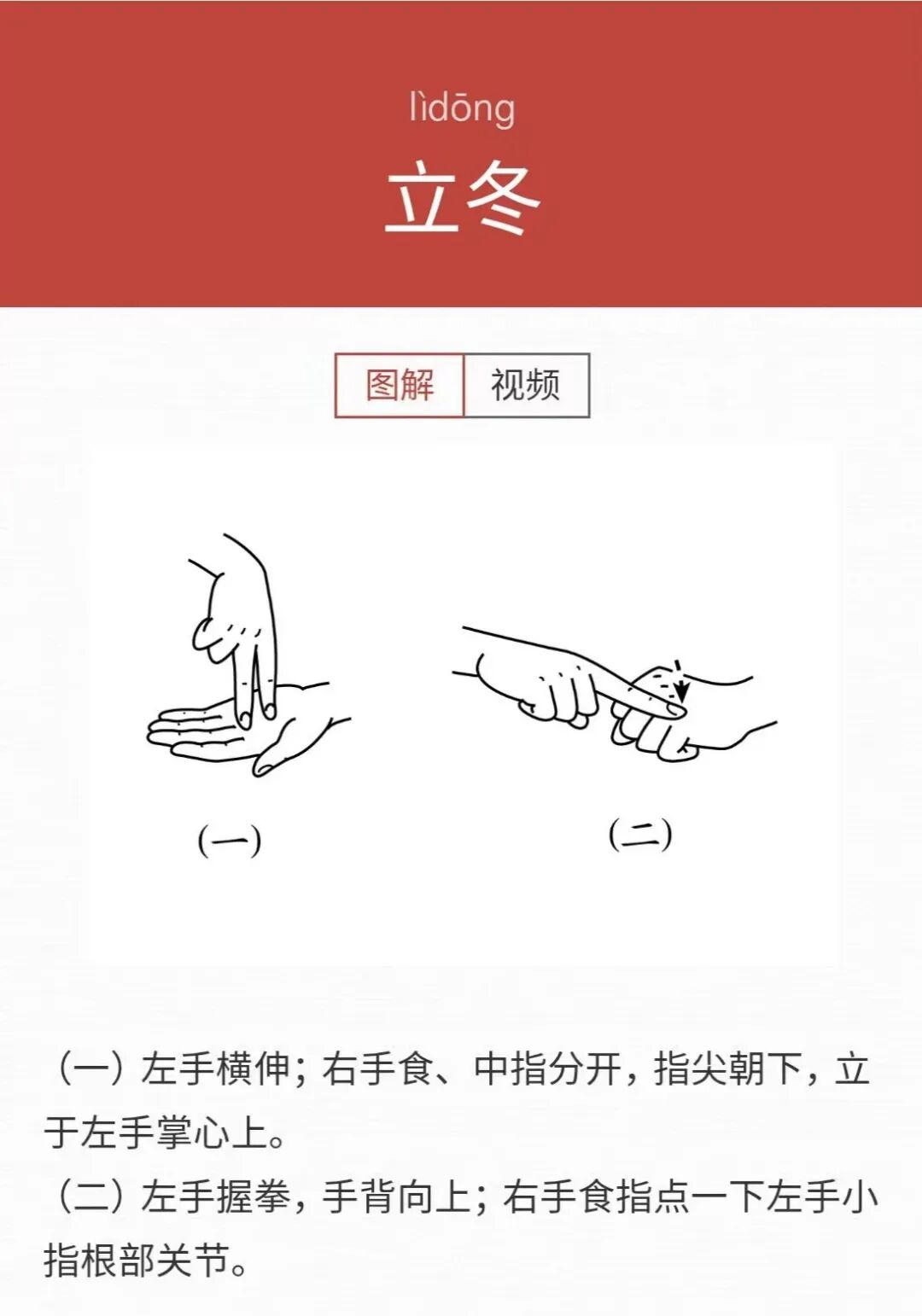 lìdōng
立冬

图解 视频

(一)

(二)

（一）左手横伸；右手食、中指分开，指尖朝下，立于左手掌心上。
（二）左手握拳，手背向上；右手食指点一下左手小指根部关节。