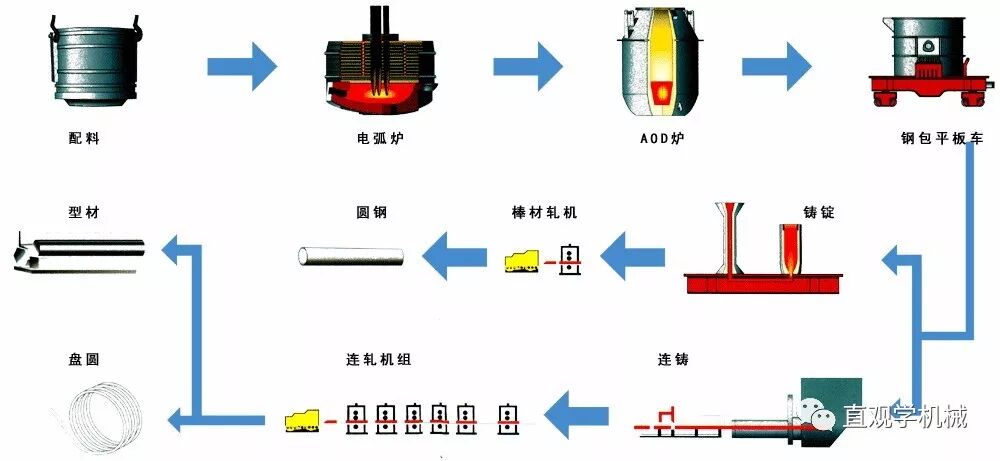 配料

电弧炉

AOD炉

钢包平板车

型材

圆钢

棒材轧机

铸锭

盘圆

连轧机组

连铸

直观学机械