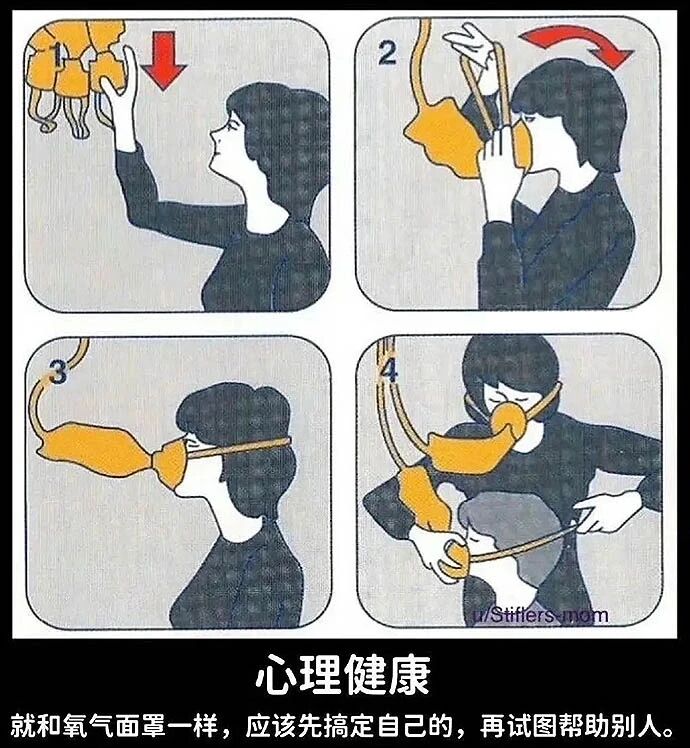 1

2

3

4

u/Stiflers-mom

心理健康

就和氧气面罩一样，应该先搞定自己的，再试图帮助别人。