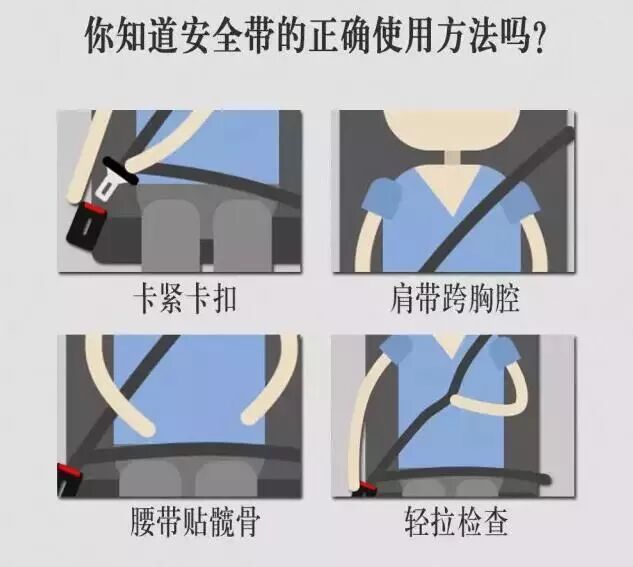 你知道安全带的正确使用方法吗?

卡紧卡扣

肩带跨胸腔

腰带贴髋骨

轻拉检查