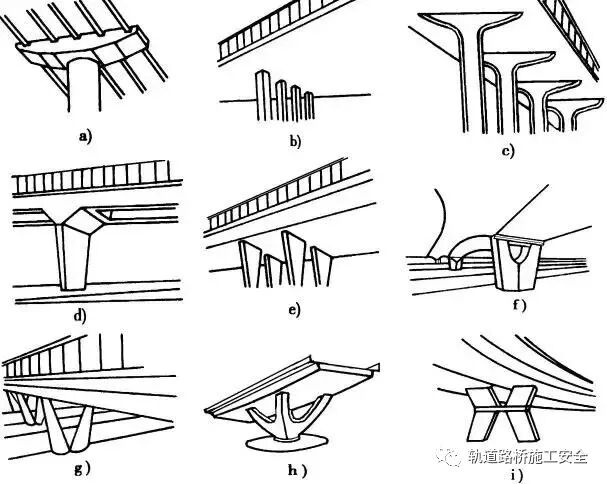 a)

b)

c)

d)

e)

f)

g)

h)

i)

轨道路桥施工安全