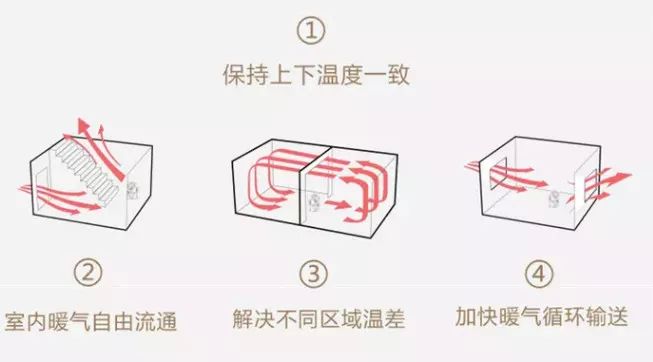 ①
保持上下温度一致

②
室内暖气自由流通

③
解决不同区域温差

④
加快暖气循环输送