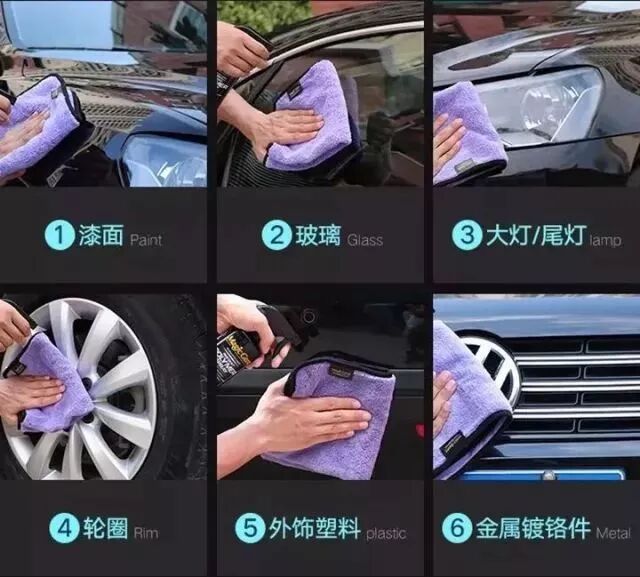 1 漆面 Paint

2 玻璃 Glass

3 大灯/尾灯 lamp

4 轮圈 Rim

5 外饰塑料 plastic

6 金属镀铬件 Metal